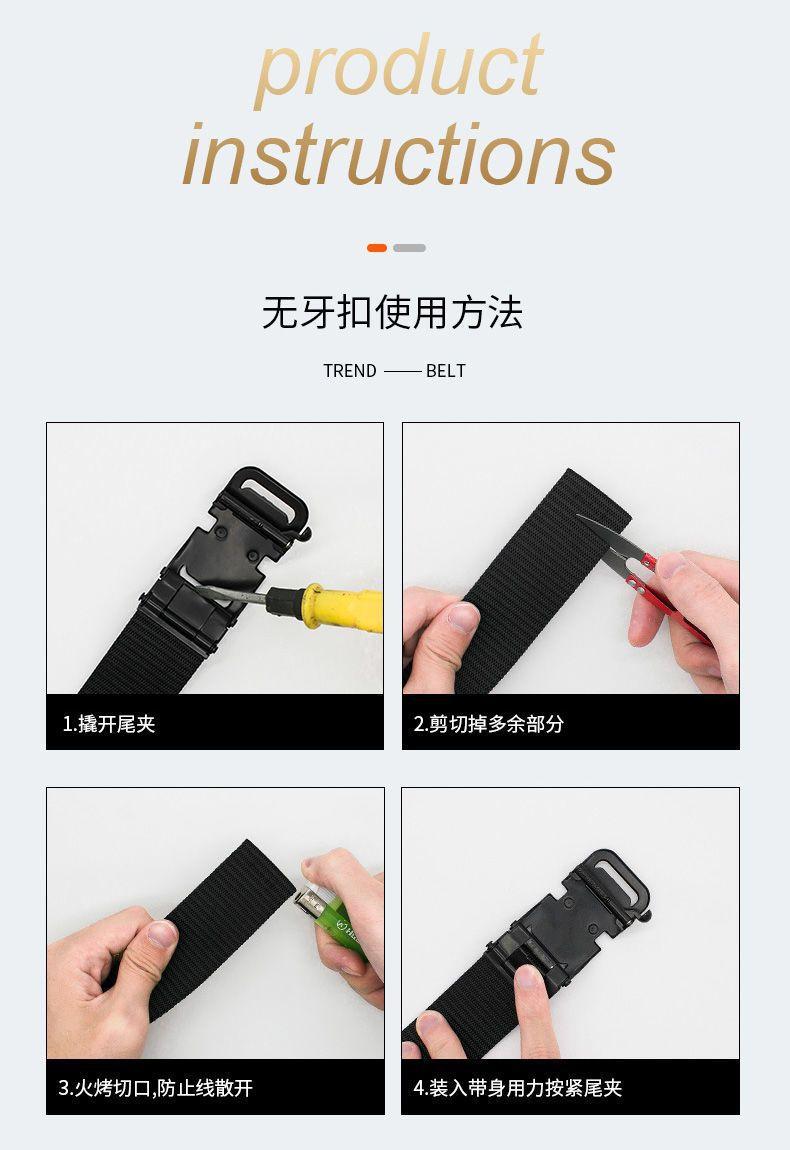 product instructions

无牙扣使用方法

TREND —— BELT

1.撬开尾夹

2.剪切掉多余部分

3.火烤切口,防止线散开

4.装入带身用力按紧尾夹