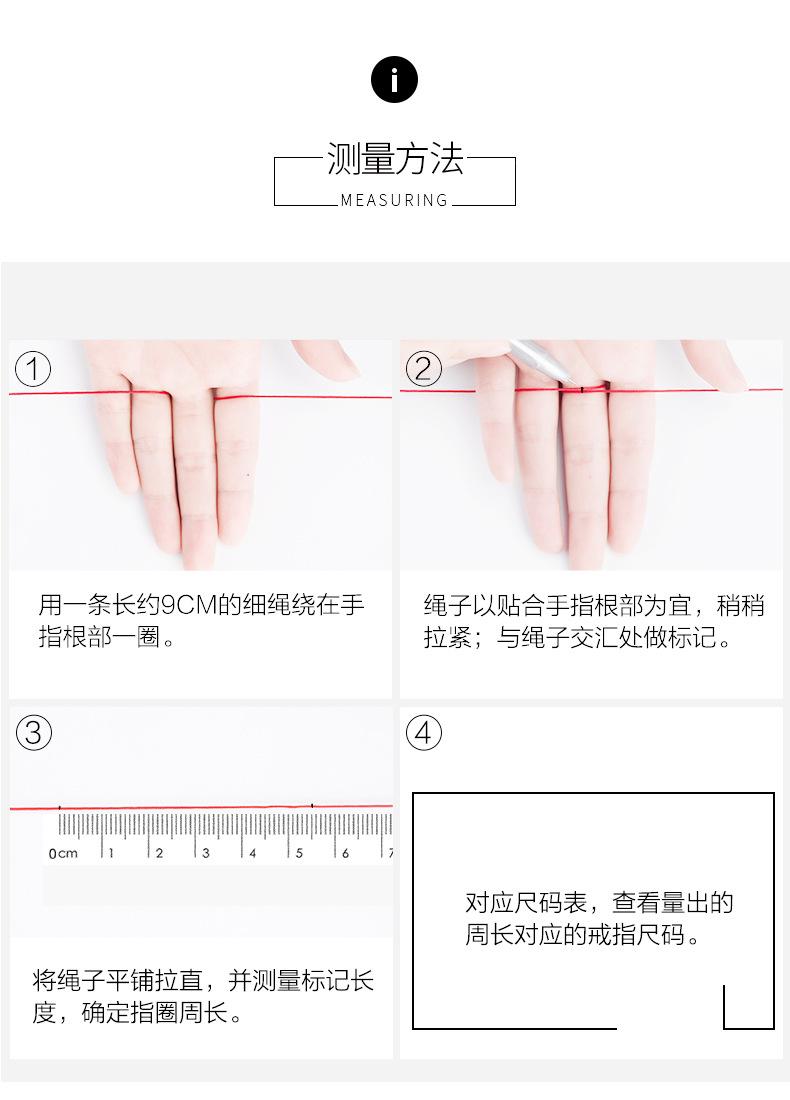 i

测量方法
MEASURING

①

用一条长约9CM的细绳绕在手指根部一圈。

②

绳子以贴合手指根部为宜，稍稍拉紧；与绳子交汇处做标记。

③

0cm 1 2 3 4 5 6 7

将绳子平铺拉直，并测量标记长度，确定指圈周长。

④

对应尺码表，查看量出的周长对应的戒指尺码。