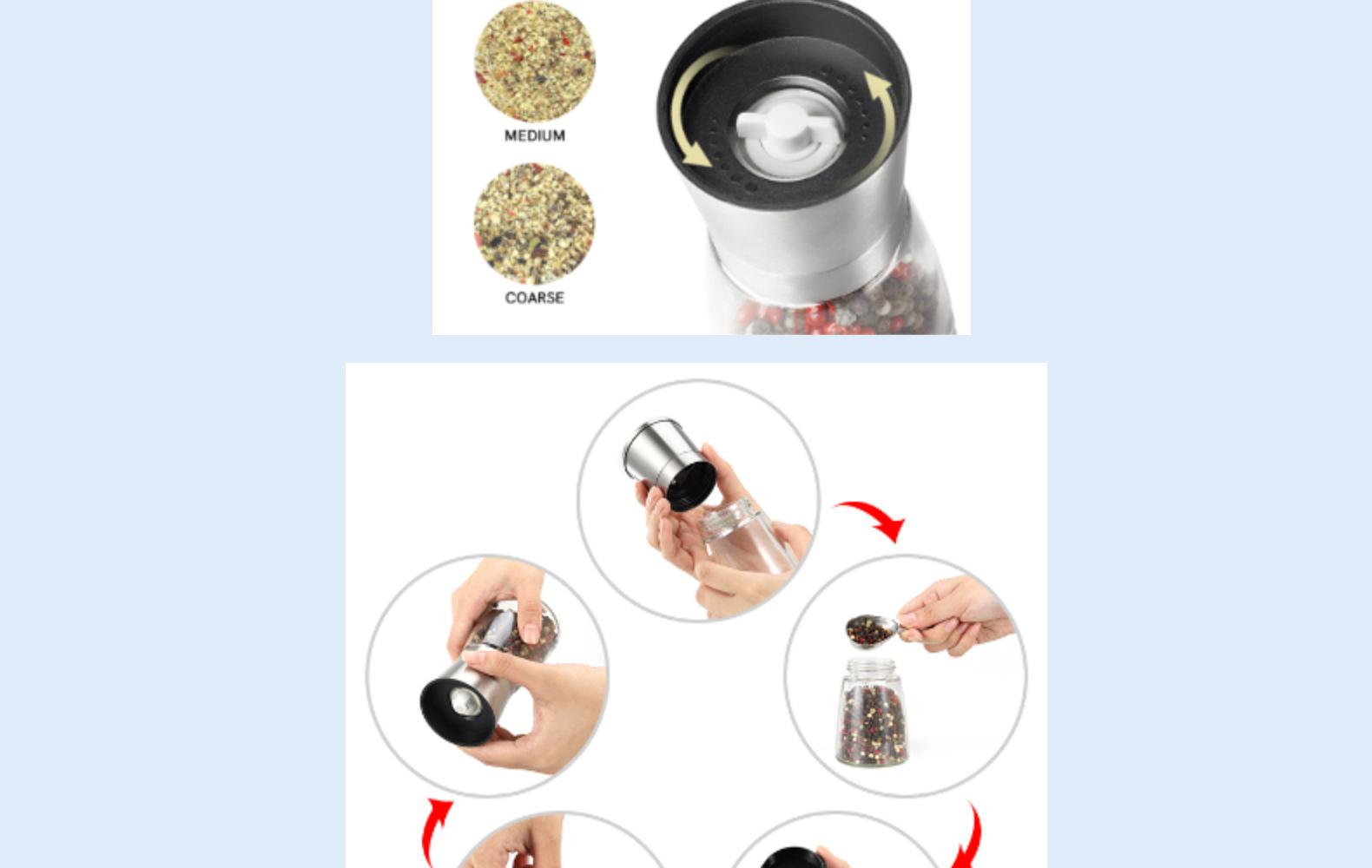 MEDIUM

COARSE