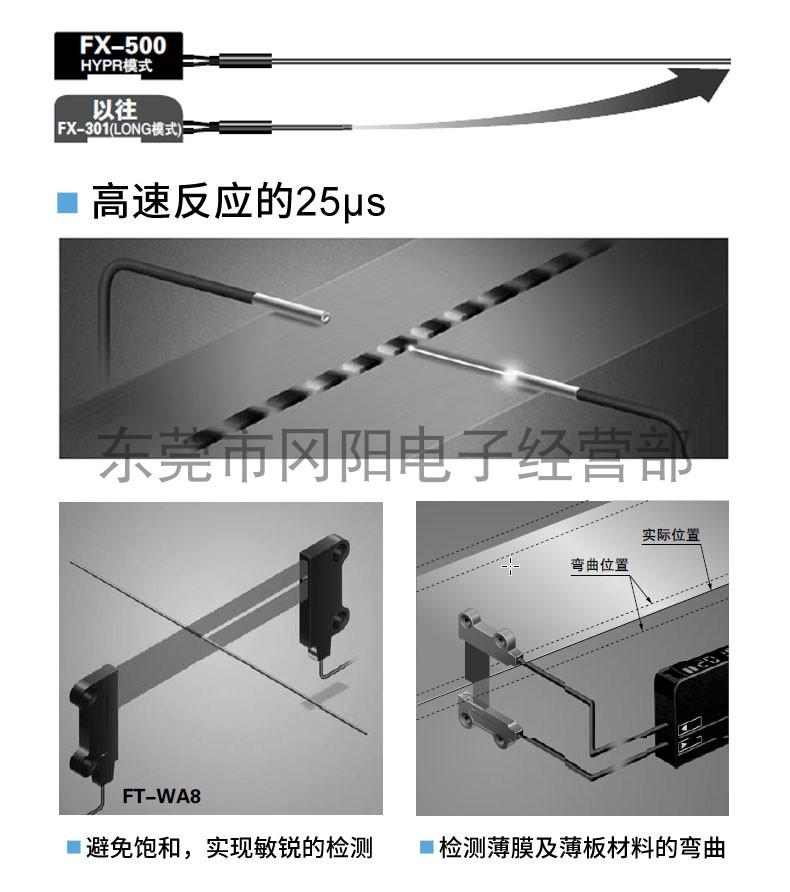 FX-500
HYPR模式

以往
FX-301(LONG模式)

■ 高速反应的25μs

东莞市冈阳电子经营部

FT-WA8

实际位置
弯曲位置

■ 避免饱和，实现敏锐的检测

■ 检测薄膜及薄板材料的弯曲