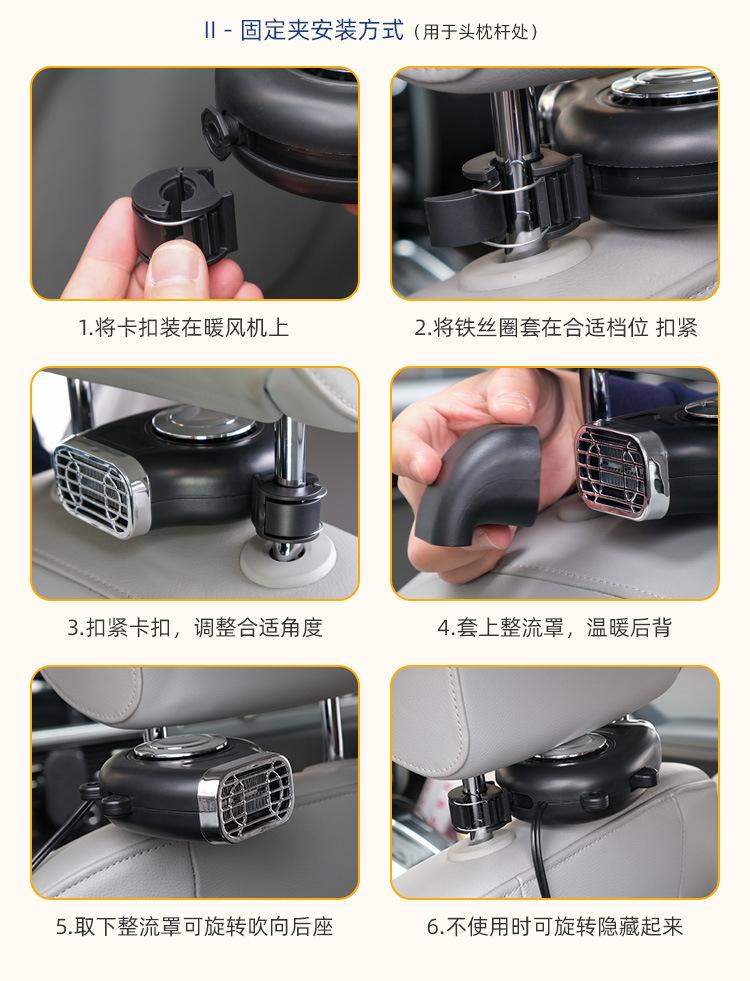 II - 固定夹安装方式（用于头枕杆处）

1.将卡扣装在暖风机上

2.将铁丝圈套在合适档位 扣紧

3.扣紧卡扣，调整合适角度

4.套上整流罩，温暖后背

5.取下整流罩可旋转吹向后座

6.不使用时可旋转隐藏起来