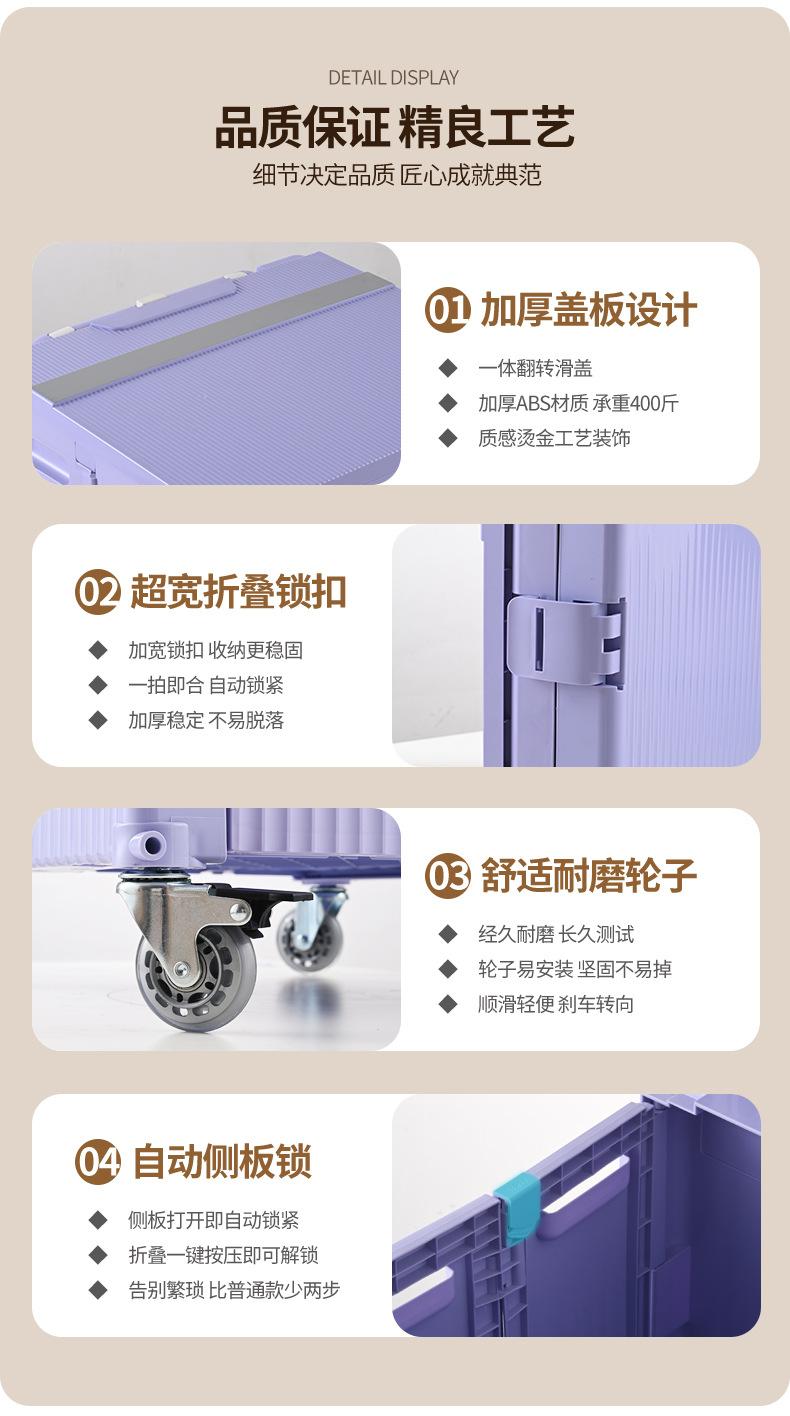 DETAIL DISPLAY

品质保证 精良工艺

细节决定品质 匠心成就典范

01 加厚盖板设计

◆ 一体翻转滑盖
◆ 加厚ABS材质 承重400斤
◆ 质感烫金工艺装饰

02 超宽折叠锁扣

◆ 加宽锁扣 收纳更稳固
◆ 一拍即合 自动锁紧
◆ 加厚稳定 不易脱落

03 舒适耐磨轮子

◆ 经久耐磨 长久测试
◆ 轮子易安装 坚固不易掉
◆ 顺滑轻便 刹车转向

04 自动侧板锁

◆ 侧板打开即自动锁紧
◆ 折叠一键按压即可解锁
◆ 告别繁琐 比普通款少两步