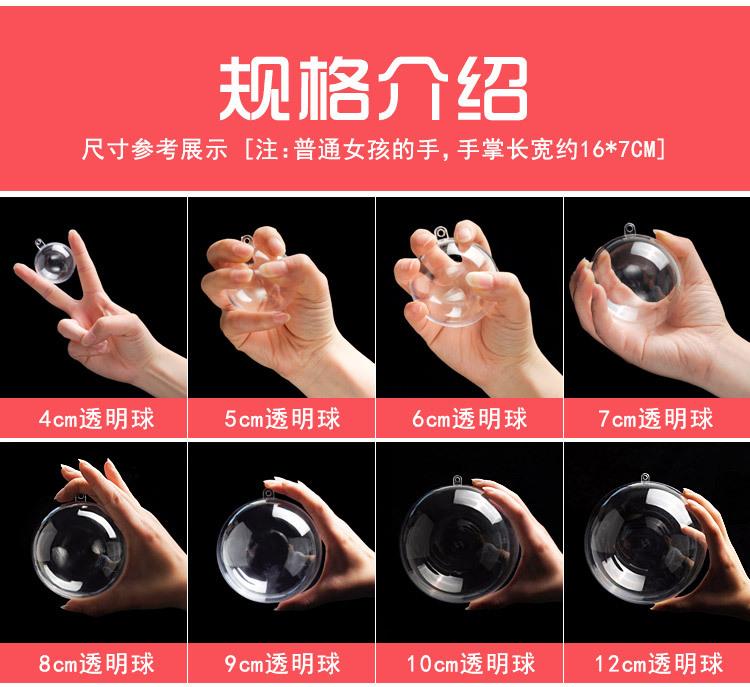 规格介绍

尺寸参考展示 [注:普通女孩的手,手掌长宽约16*7CM]

4cm透明球

5cm透明球

6cm透明球

7cm透明球

8cm透明球

9cm透明球

10cm透明球

12cm透明球