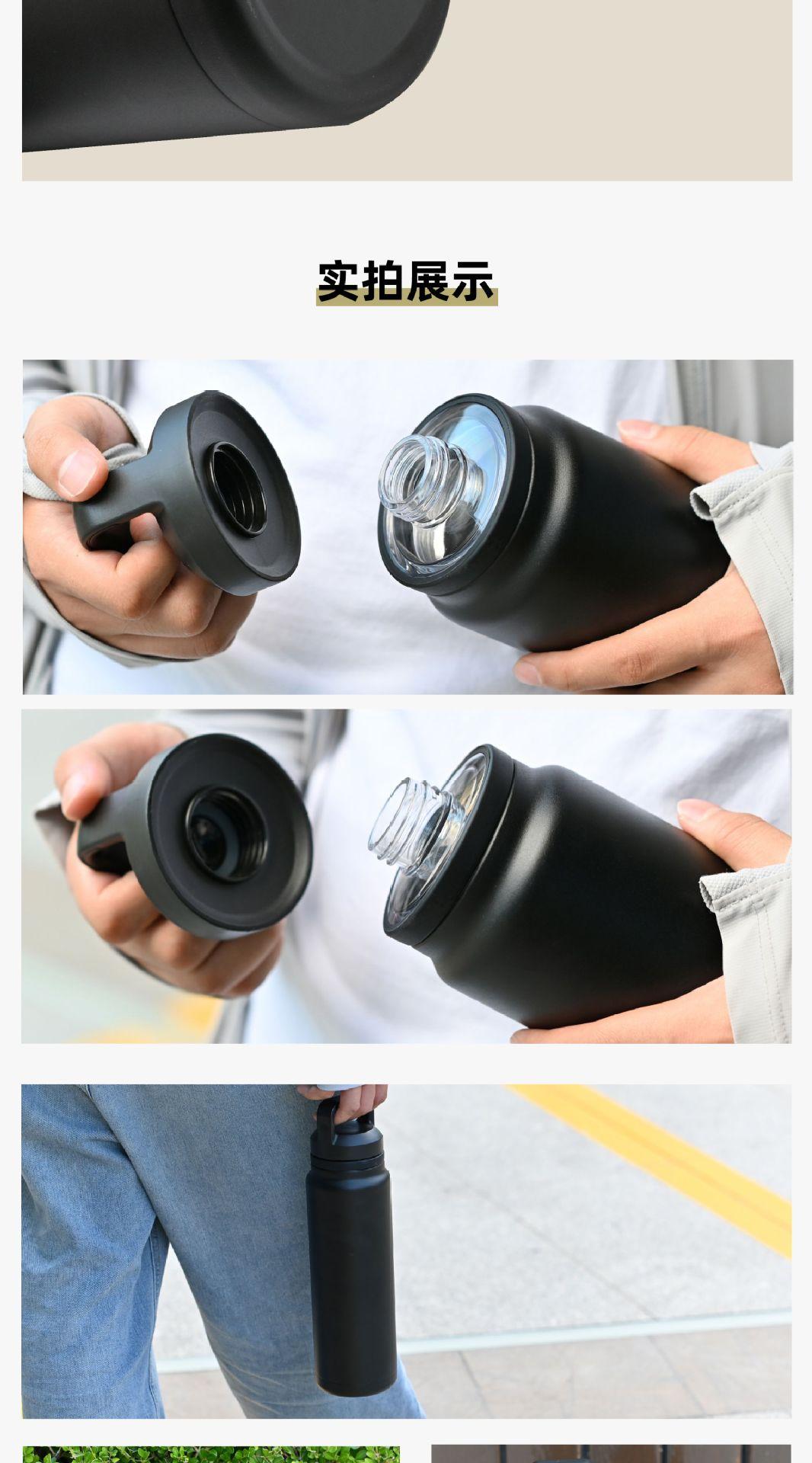 实拍展示