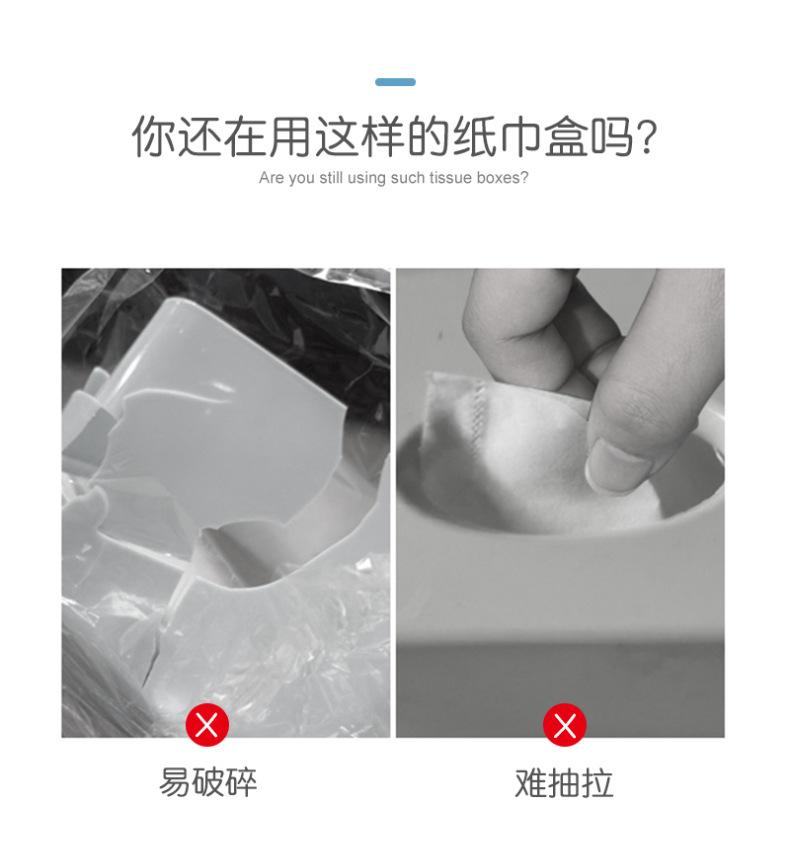 你还在用这样的纸巾盒吗?
Are you still using such tissue boxes?

易破碎

难抽拉