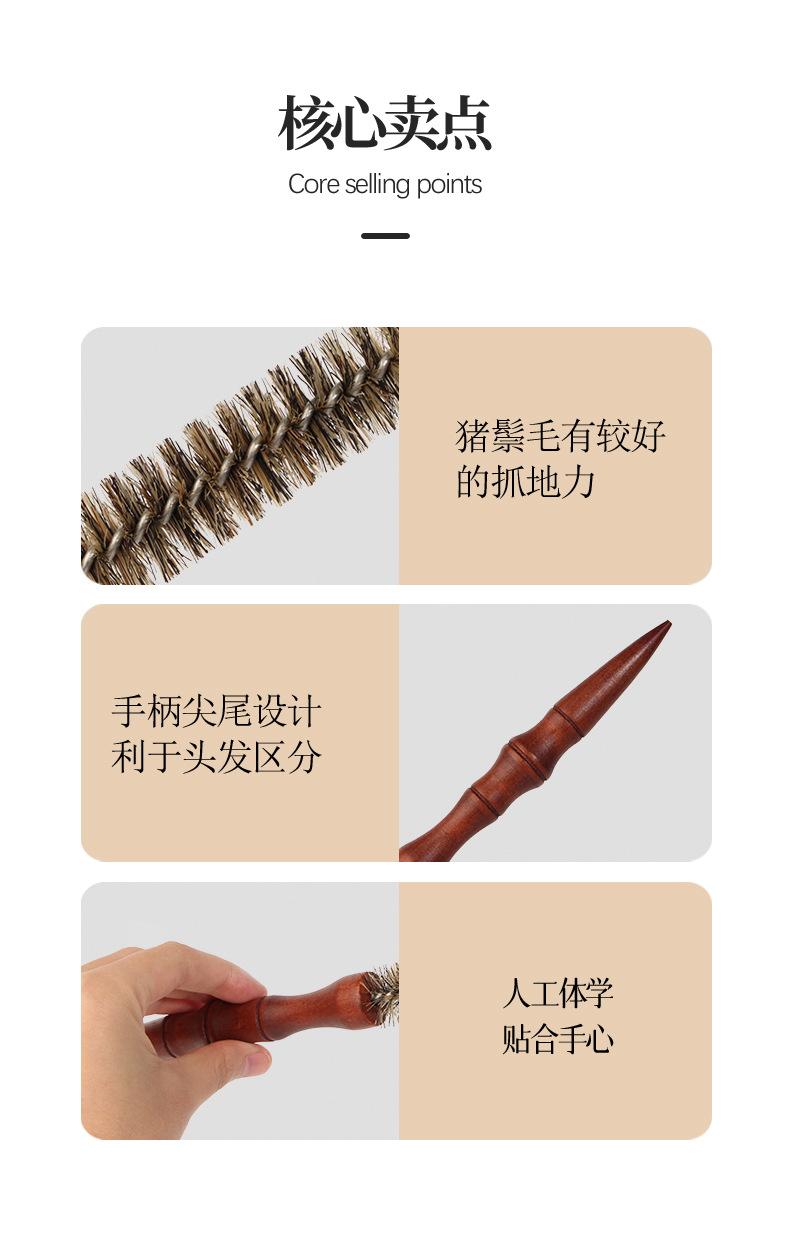 核心卖点

Core selling points

猪鬃毛有较好的抓地力

手柄尖尾设计利于头发区分

人工体学贴合手心