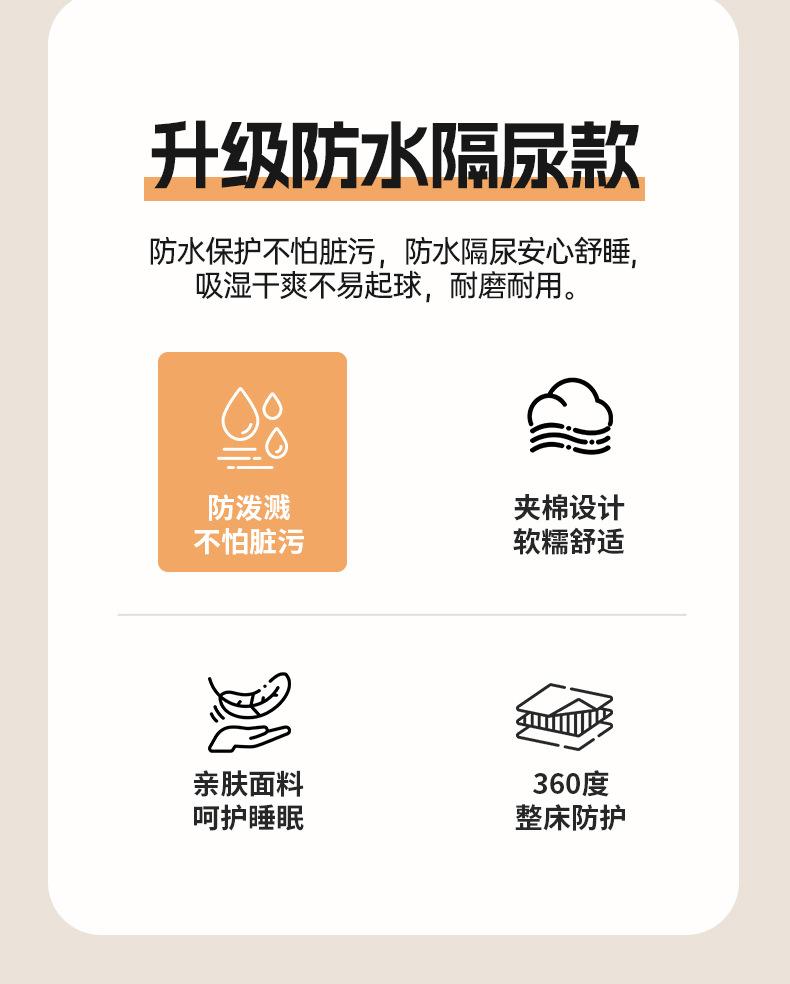 升级防水隔尿款

防水保护不怕脏污，防水隔尿安心舒睡，
吸湿干爽不易起球，耐磨耐用。

防泼溅
不怕脏污

夹棉设计
软糯舒适

亲肤面料
呵护睡眠

360度
整床防护