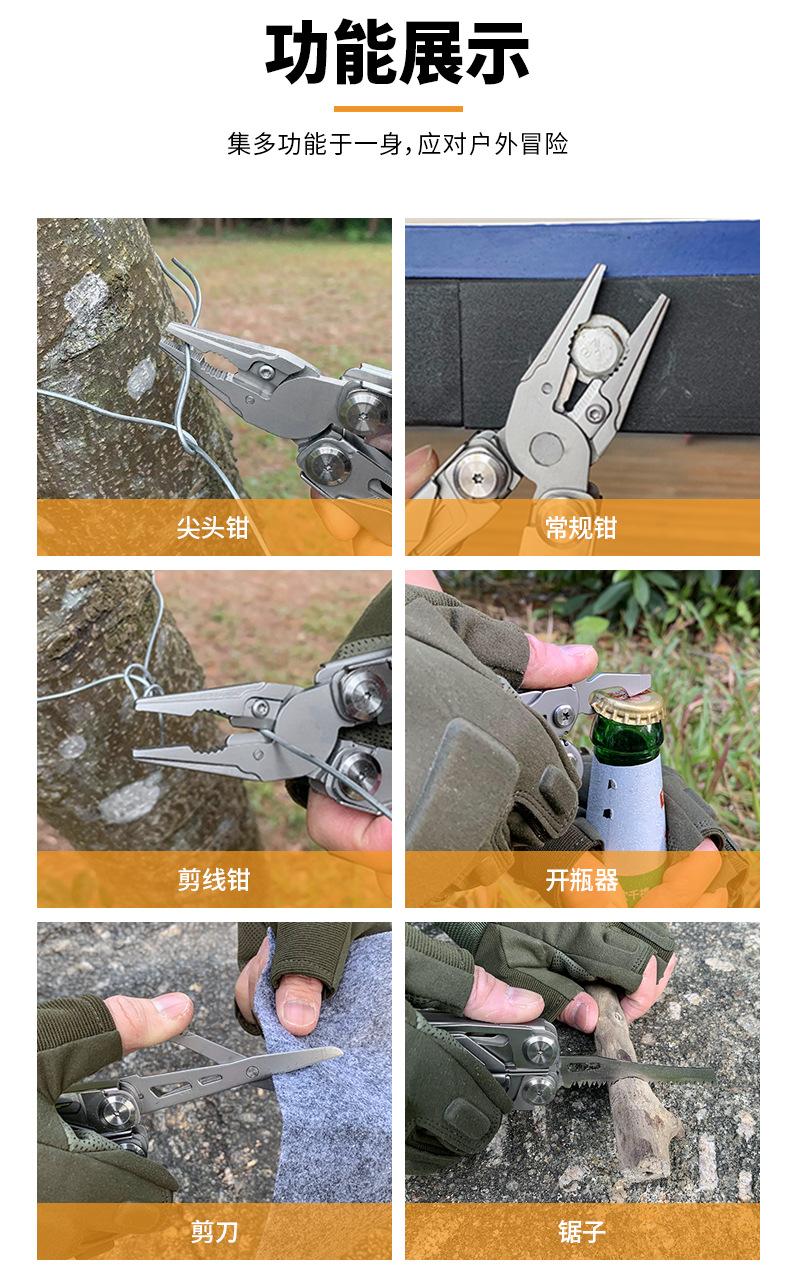 功能展示

集多功能于一身，应对户外冒险

尖头钳

常规钳

剪线钳

开瓶器

剪刀

锯子