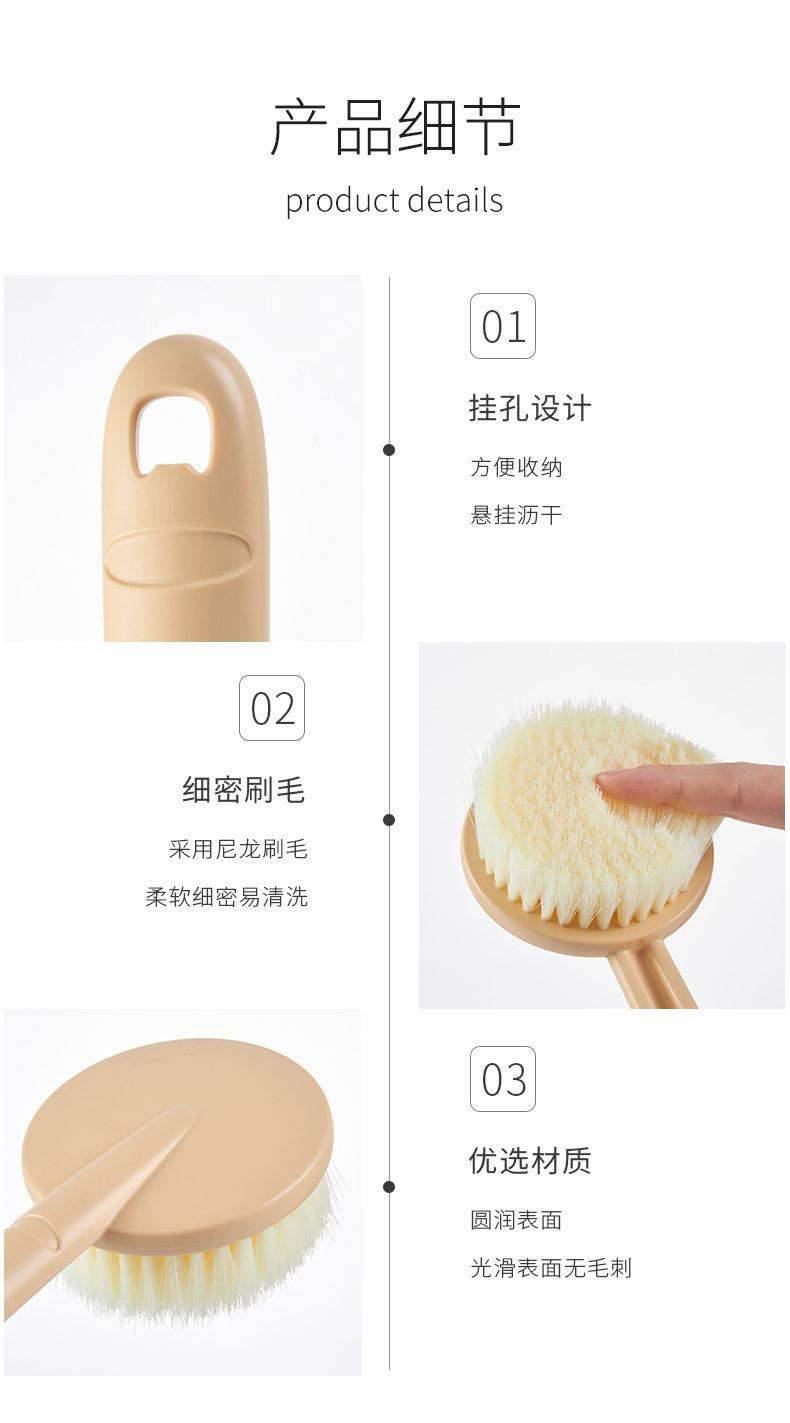 产品细节

product details

01

挂孔设计

方便收纳

悬挂沥干

02

细密刷毛

采用尼龙刷毛

柔软细密易清洗

03

优选材质

圆润表面

光滑表面无毛刺