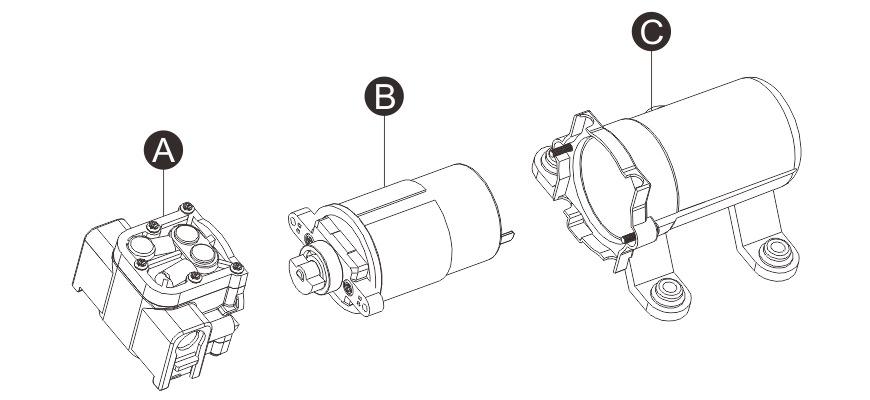 A

B

C