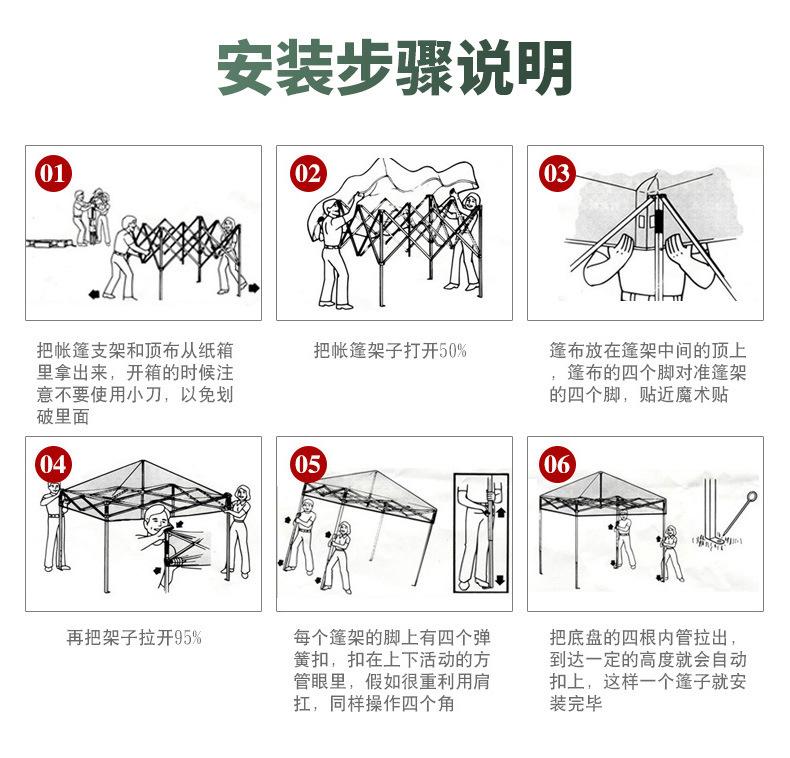 安装步骤说明

01

把帐篷支架和顶布从纸箱里拿出来，开箱的时候注意不要使用小刀，以免划破里面

02

把帐篷架子打开50%

03

篷布放在篷架中间的顶上，篷布的四个脚对准篷架的四个脚，贴近魔术贴

04

再把架子拉开95%

05

每个篷架的脚上有四个弹簧扣，扣在上下活动的方管眼里，假如很重利用肩扛，同样操作四个角

06

把底盘的四根内管拉出，到达一定的高度就会自动扣上，这样一个篷子就安装完毕