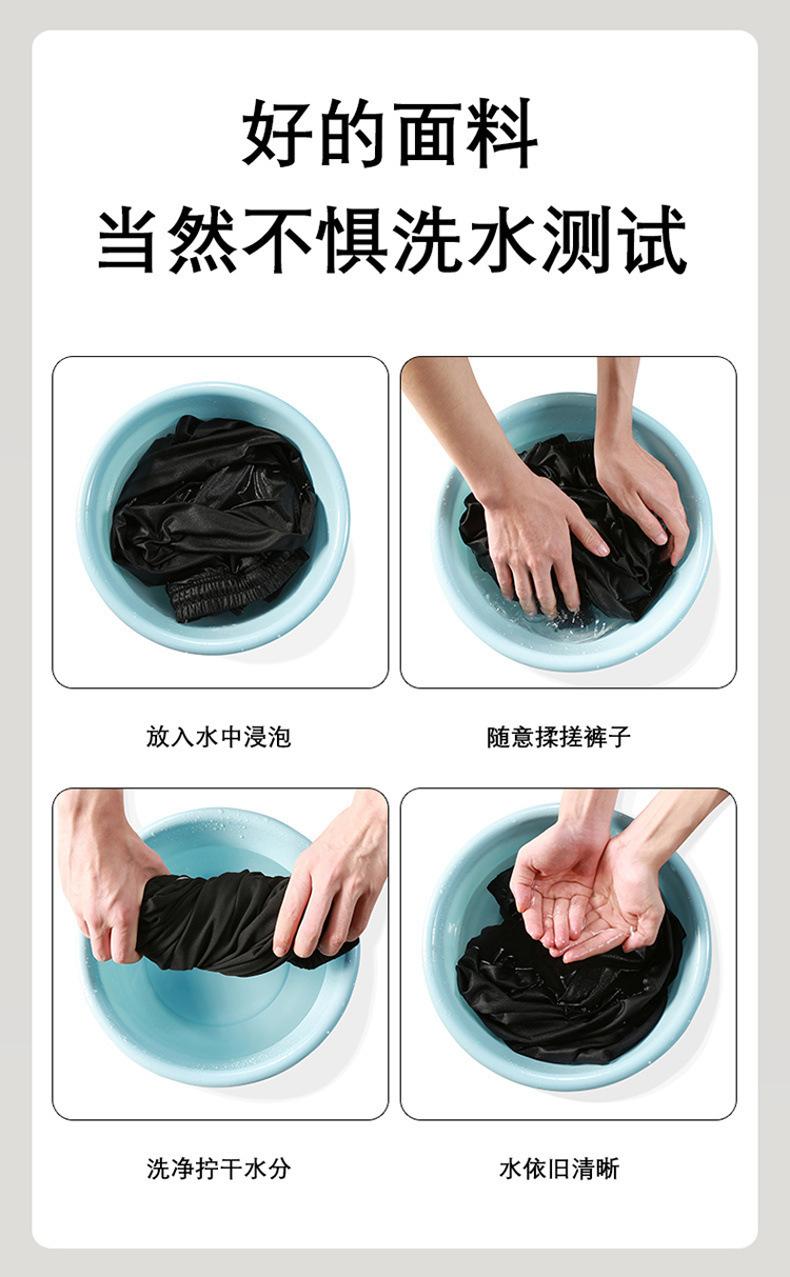 好的面料
当然不惧洗水测试

放入水中浸泡

随意揉搓裤子

洗净拧干水分

水依旧清晰