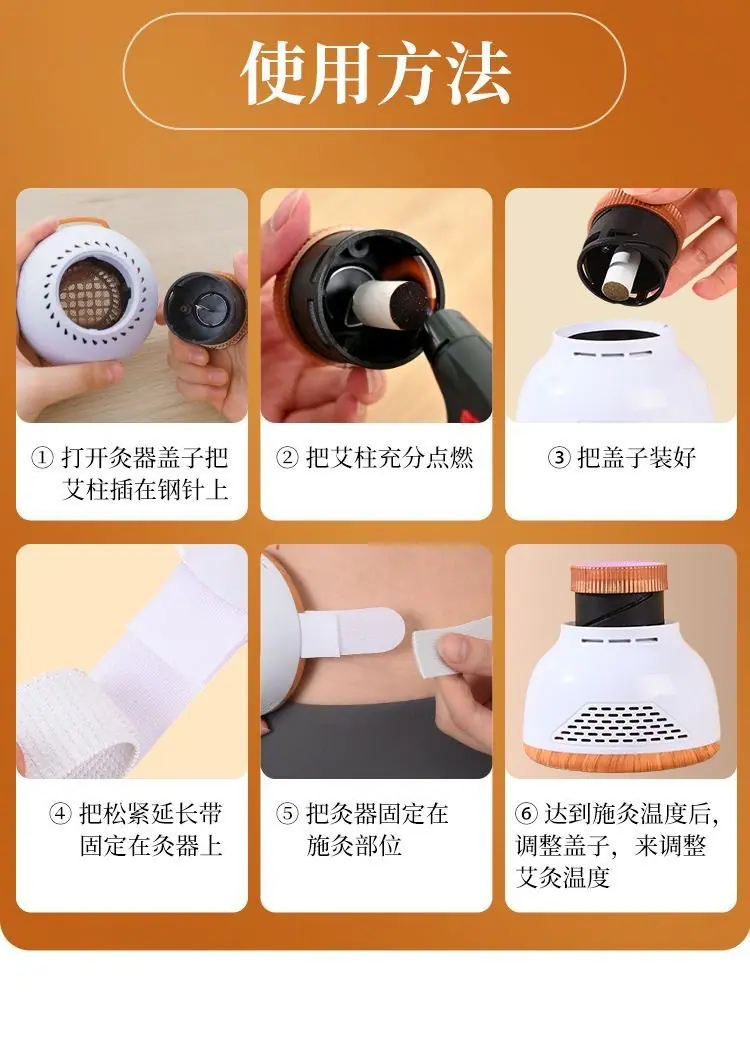 使用方法

① 打开灸器盖子把艾柱插在钢针上

② 把艾柱充分点燃

③ 把盖子装好

④ 把松紧延长带固定在灸器上

⑤ 把灸器固定在施灸部位

⑥ 达到施灸温度后，调整盖子，来调整艾灸温度