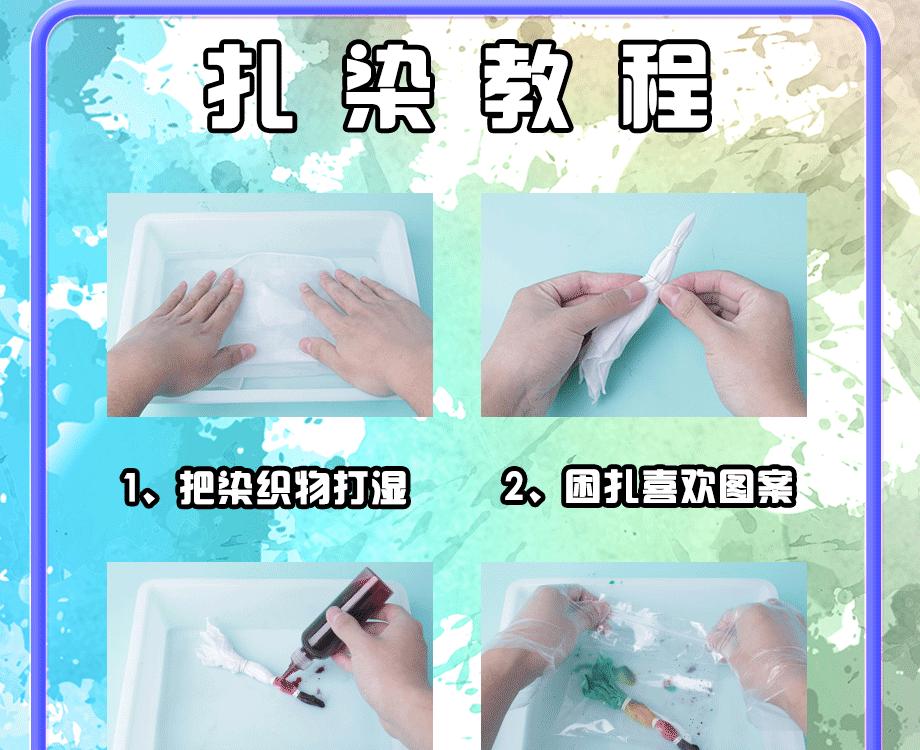 扎染教程

1、把染织物打湿

2、困扎喜欢图案