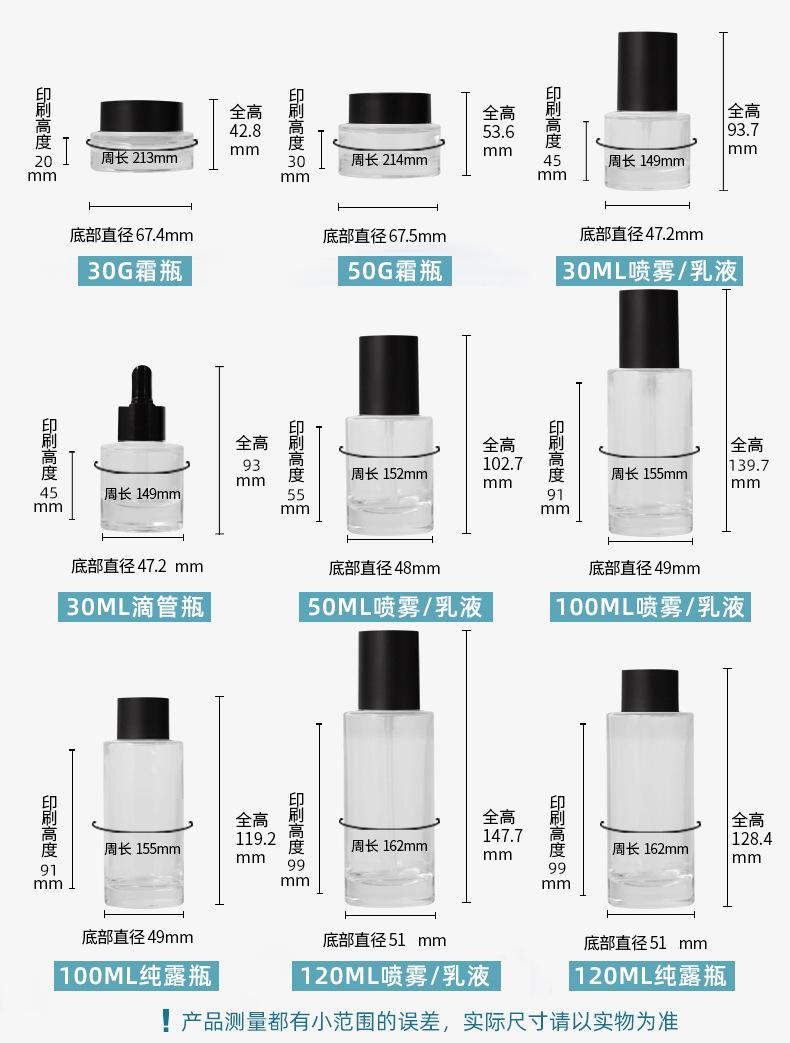 印刷高度 20 mm
周长 213mm
全高 42.8 mm
底部直径 67.4mm
30G霜瓶

印刷高度 30 mm
周长 214mm
全高 53.6 mm
底部直径 67.5mm
50G霜瓶

印刷高度 45 mm
周长 149mm
全高 93.7 mm
底部直径 47.2mm
30ML喷雾/乳液

印刷高度 45 mm
周长 149mm
全高 93 mm
底部直径 47.2 mm
30ML滴管瓶

印刷高度 55 mm
周长 152mm
全高 102.7 mm
底部直径 48mm
50ML喷雾/乳液

印刷高度 91 mm
周长 155mm
全高 139.7 mm
底部直径 49mm
100ML喷雾/乳液

印刷高度 91 mm
周长 155mm
全高 119.2 mm
底部直径 49mm
100ML纯露瓶

印刷高度 99 mm
周长 162mm
全高 147.7 mm
底部直径 51 mm
120ML喷雾/乳液

印刷高度 99 mm
周长 162mm
全高 128.4 mm
底部直径 51 mm
120ML纯露瓶

! 产品测量都有小范围的误差，实际尺寸请以实物为准