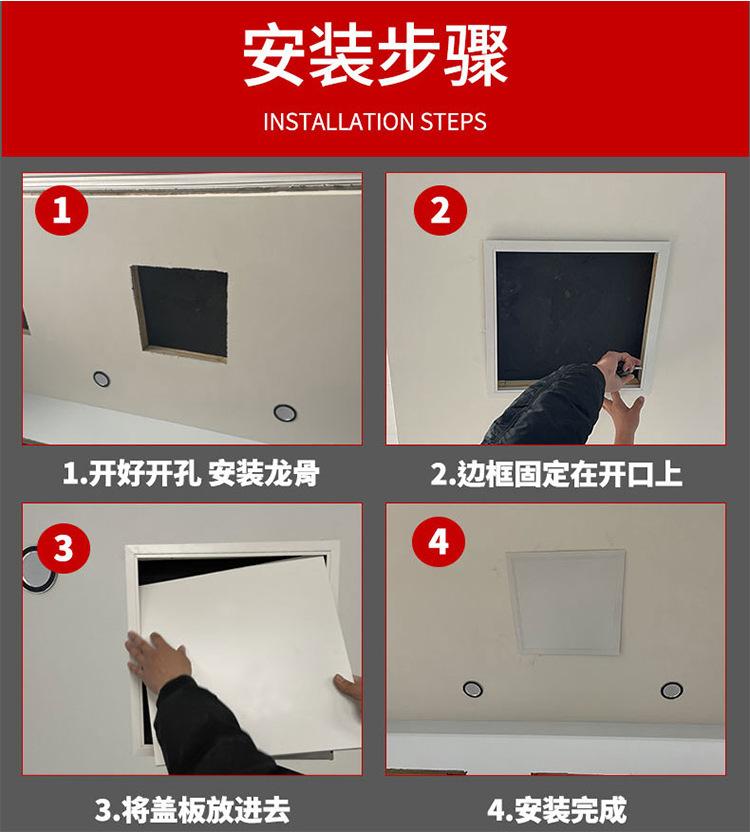 安装步骤
INSTALLATION STEPS

1

2

1.开好开孔 安装龙骨

2.边框固定在开口上

3

4

3.将盖板放进去

4.安装完成