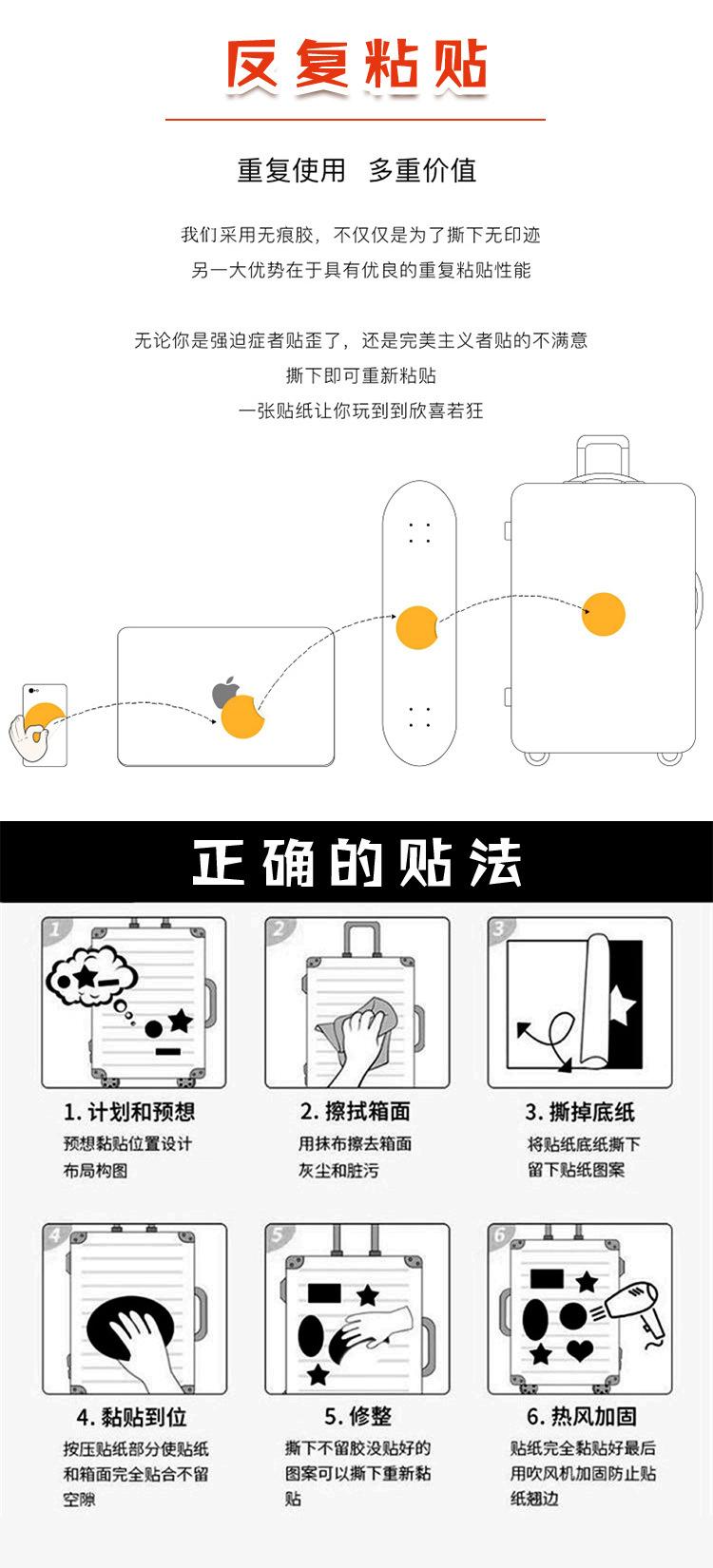 反复粘贴

重复使用 多重价值

我们采用无痕胶，不仅仅是为了撕下无印迹
另一大优势在于具有优良的重复粘贴性能

无论你是强迫症者贴歪了，还是完美主义者贴的不满意
撕下即可重新粘贴
一张贴纸让你玩到到欣喜若狂

正确的贴法

1

1. 计划和预想
预想黏贴位置设计布局构图

2

2. 擦拭箱面
用抹布擦去箱面灰尘和脏污

3

3. 撕掉底纸
将贴纸底纸撕下留下贴纸图案

4

4. 黏贴到位
按压贴纸部分使贴纸和箱面完全贴合不留空隙

5

5. 修整
撕下不留胶没贴好的图案可以撕下重新黏贴

6

6. 热风加固
贴纸完全黏贴好最后用吹风机加固防止贴纸翘边