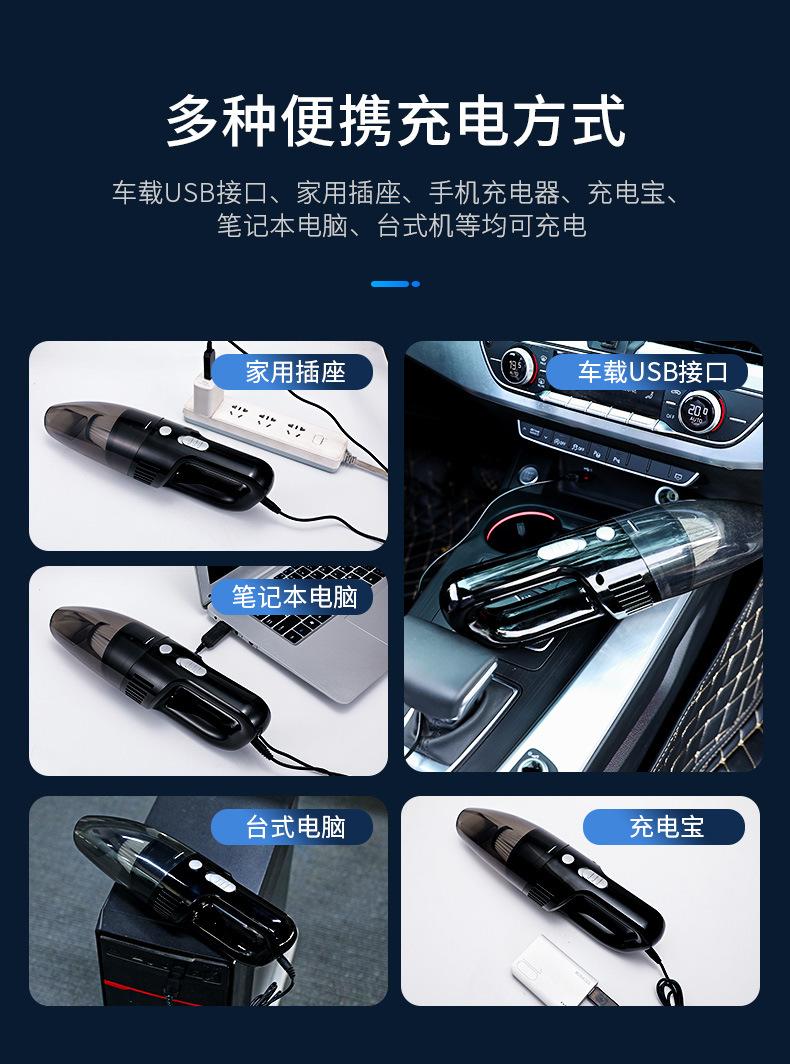 多种便携充电方式

车载USB接口、家用插座、手机充电器、充电宝、笔记本电脑、台式机等均可充电

家用插座

车载USB接口

笔记本电脑

台式电脑

充电宝