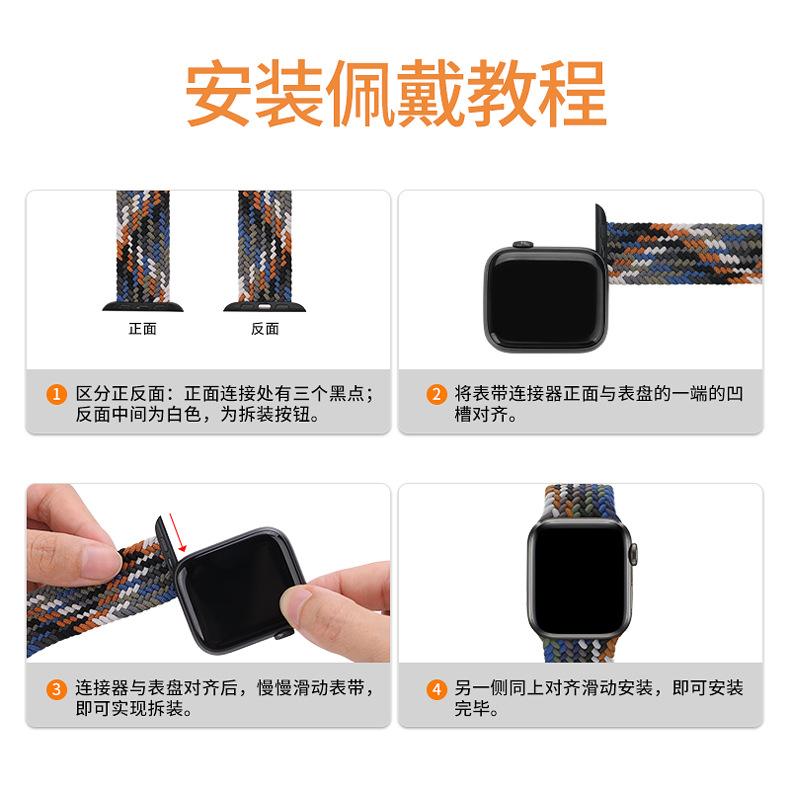 安装佩戴教程

正面

反面

1 区分正反面：正面连接处有三个黑点；反面中间为白色，为拆装按钮。

2 将表带连接器正面与表盘的一端的凹槽对齐。

3 连接器与表盘对齐后，慢慢滑动表带，即可实现拆装。

4 另一侧同上对齐滑动安装，即可安装完毕。