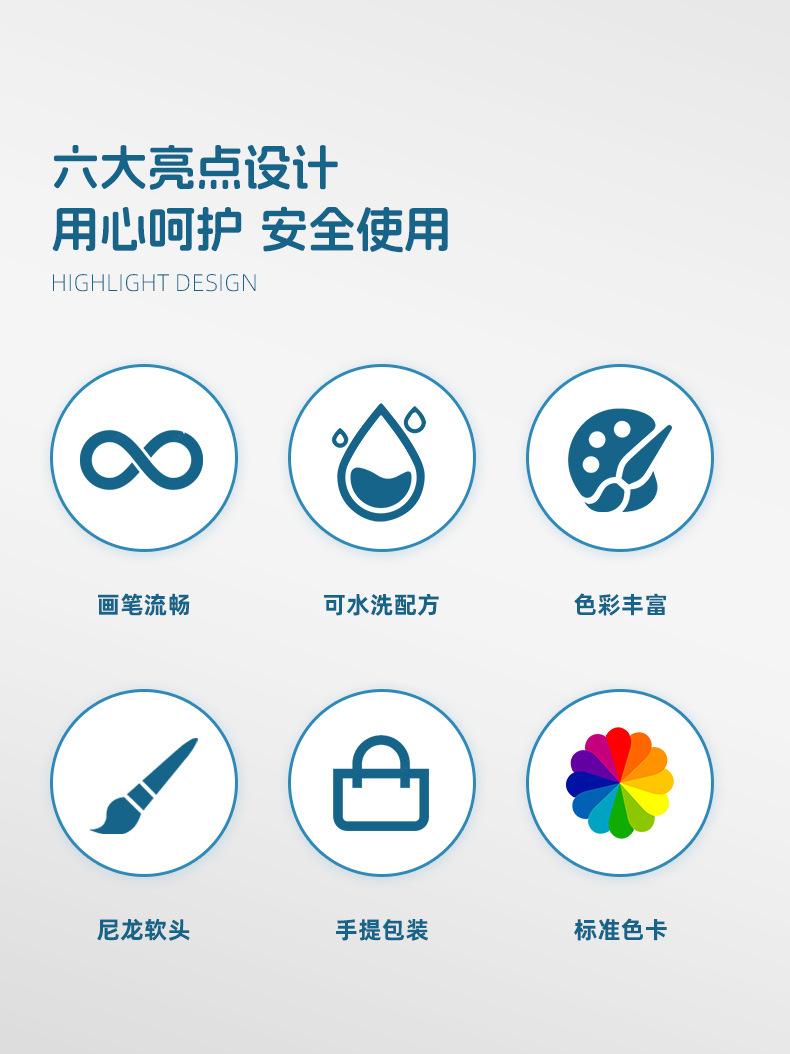 六大亮点设计
用心呵护 安全使用

HIGHLIGHT DESIGN

画笔流畅

可水洗配方

色彩丰富

尼龙软头

手提包装

标准色卡