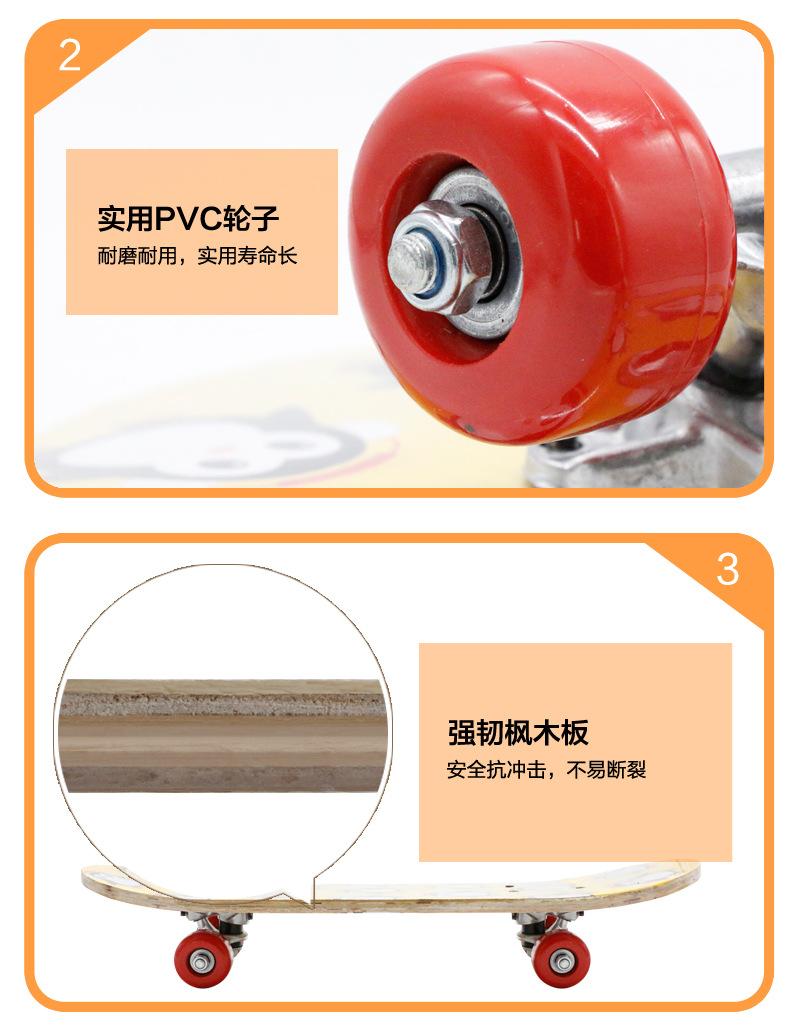 2

实用PVC轮子
耐磨耐用，实用寿命长

3

强韧枫木板
安全抗冲击，不易断裂