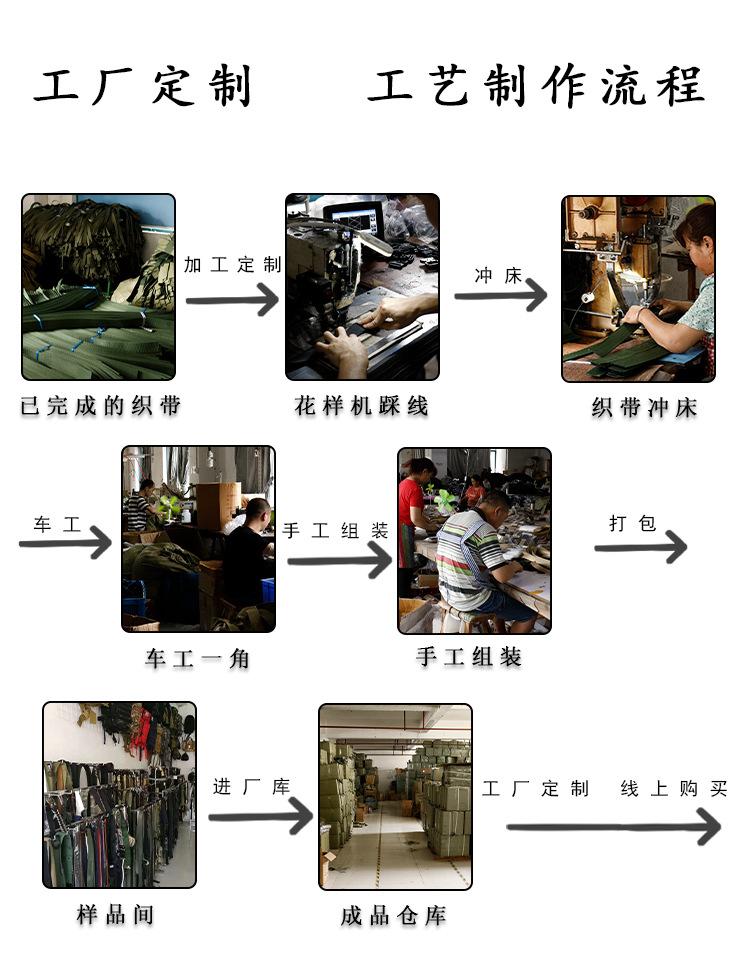 工厂定制 工艺制作流程

已完成的织带

加工定制

花样机踩线

冲床

织带冲床

车工

车工一角

手工组装

手工组装

打包

样品间

进厂库

成品仓库

工厂定制 线上购买