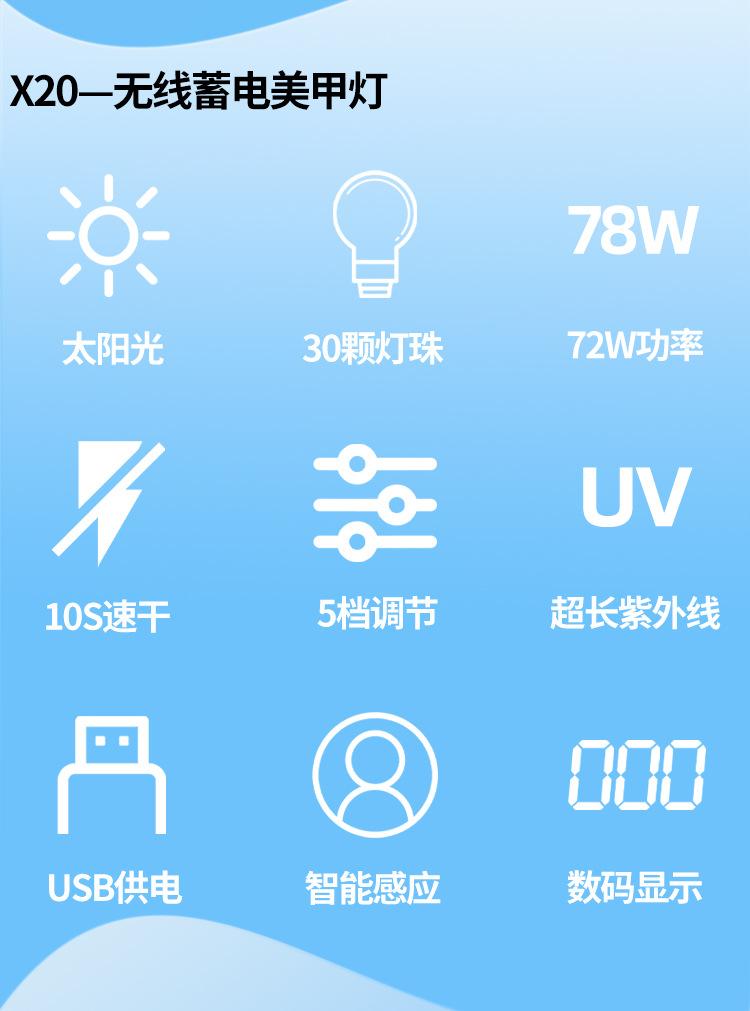 X20—无线蓄电美甲灯

太阳光

30颗灯珠

78W

72W功率

10S速干

5档调节

UV

超长紫外线

USB供电

智能感应

000

数码显示