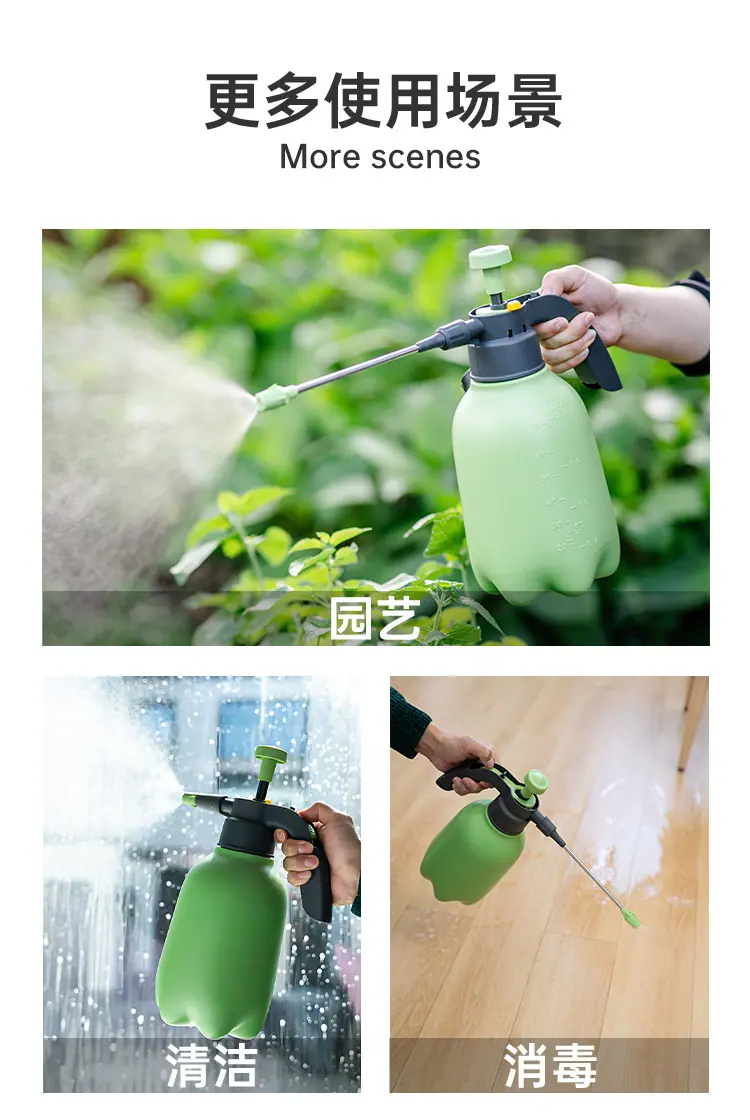 更多使用场景
More scenes

园艺

清洁

消毒