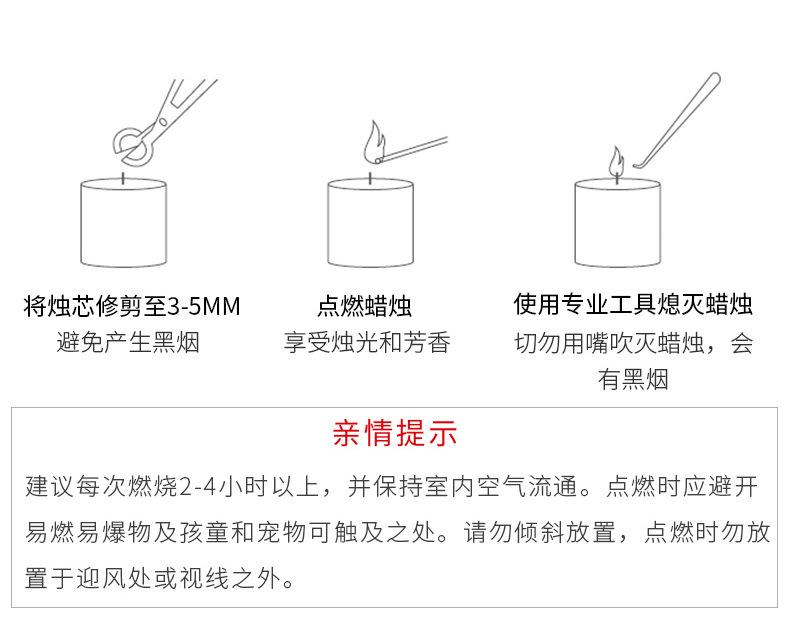 将烛芯修剪至3-5MM
避免产生黑烟

点燃蜡烛
享受烛光和芳香

使用专业工具熄灭蜡烛
切勿用嘴吹灭蜡烛，会有黑烟

亲情提示

建议每次燃烧2-4小时以上，并保持室内空气流通。点燃时应避开易燃易爆物及孩童和宠物可触及之处。请勿倾斜放置，点燃时勿放置于迎风处或视线之外。