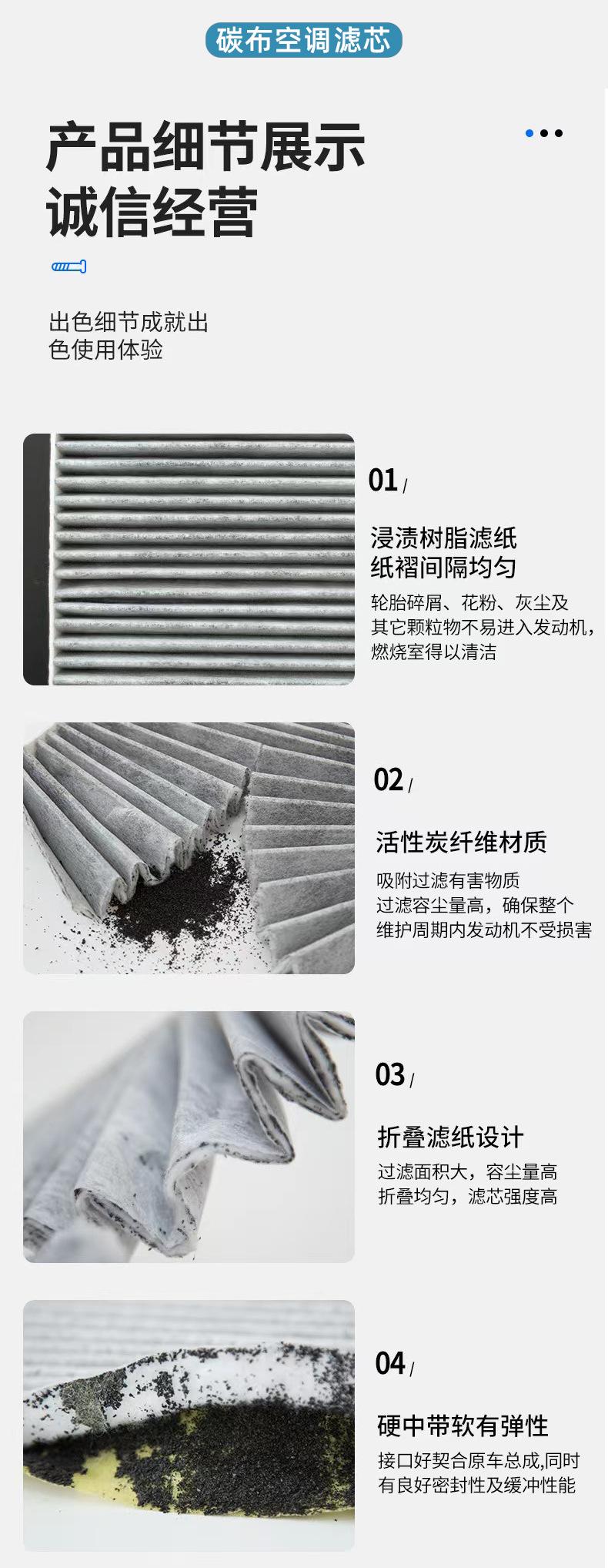 碳布空调滤芯

产品细节展示
诚信经营

出色细节成就出色使用体验

01 /

浸渍树脂滤纸
纸褶间隔均匀

轮胎碎屑、花粉、灰尘及其它颗粒物不易进入发动机，燃烧室得以清洁

02 /

活性炭纤维材质

吸附过滤有害物质
过滤容尘量高，确保整个维护周期内发动机不受损害

03 /

折叠滤纸设计

过滤面积大，容尘量高
折叠均匀，滤芯强度高

04 /

硬中带软有弹性

接口好契合原车总成,同时有良好密封性及缓冲性能