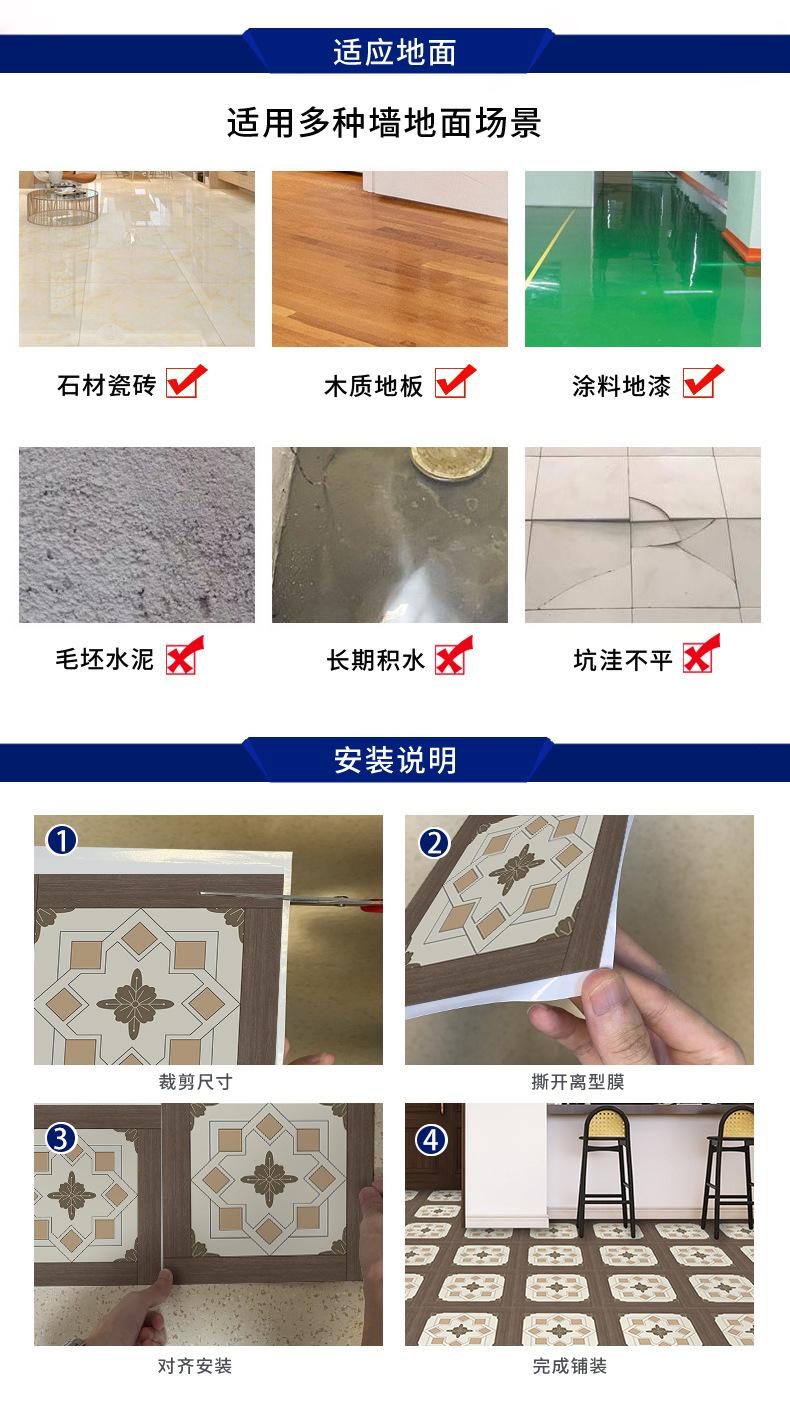 适应地面

适用多种墙地面场景

石材瓷砖

木质地板

涂料地漆

毛坯水泥

长期积水

坑洼不平

安装说明

1
裁剪尺寸

2
撕开离型膜

3
对齐安装

4
完成铺装