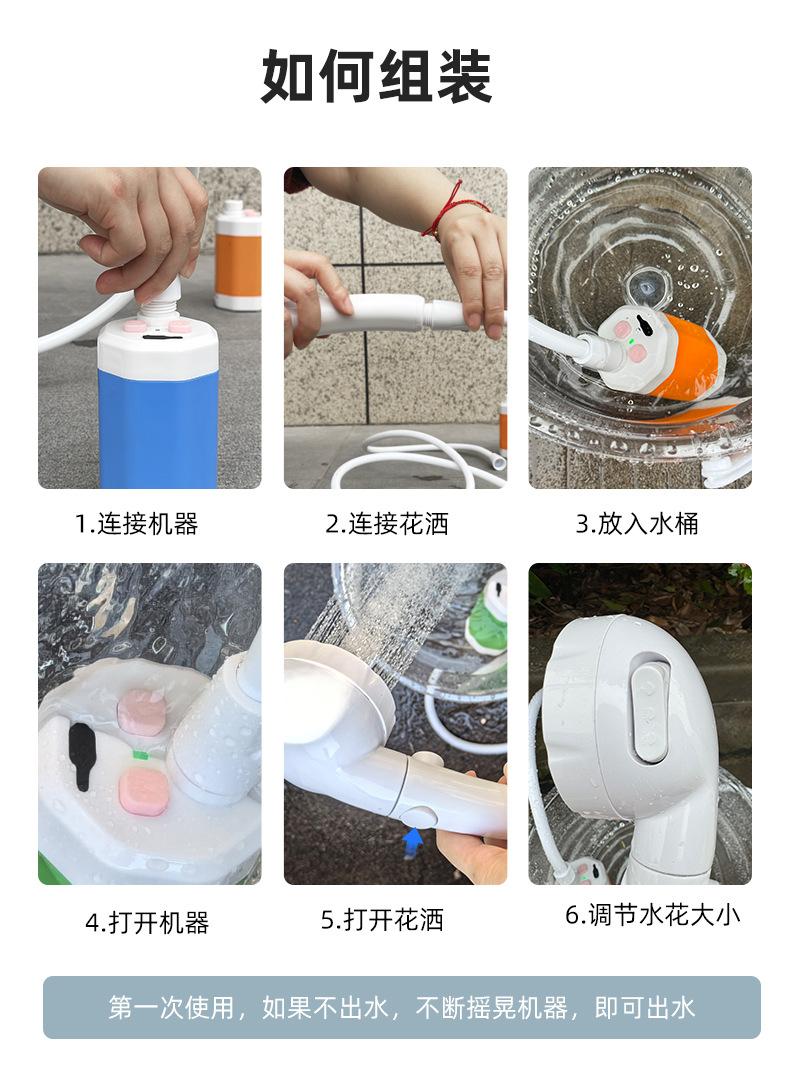 如何组装

1.连接机器

2.连接花洒

3.放入水桶

4.打开机器

5.打开花洒

6.调节水花大小

第一次使用，如果不出水，不断摇晃机器，即可出水