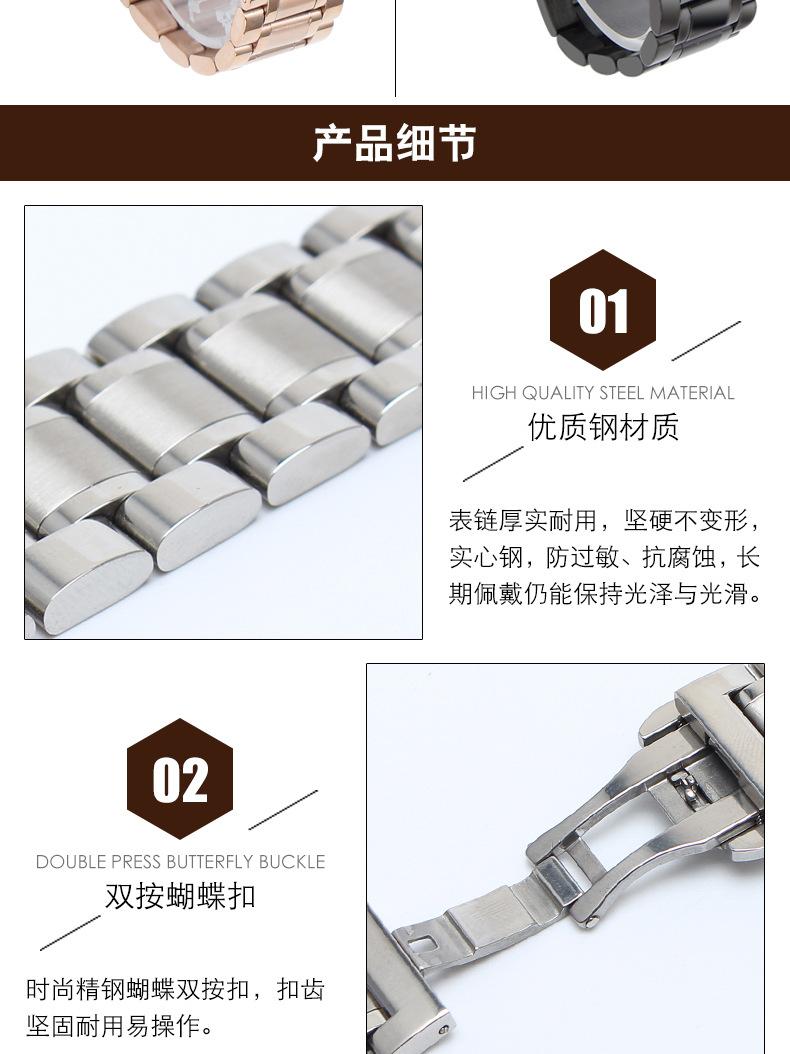 产品细节

01

HIGH QUALITY STEEL MATERIAL

优质钢材质

表链厚实耐用，坚硬不变形，实心钢，防过敏、抗腐蚀，长期佩戴仍能保持光泽与光滑。

02

DOUBLE PRESS BUTTERFLY BUCKLE

双按蝴蝶扣

时尚精钢蝴蝶双按扣，扣齿坚固耐用易操作。