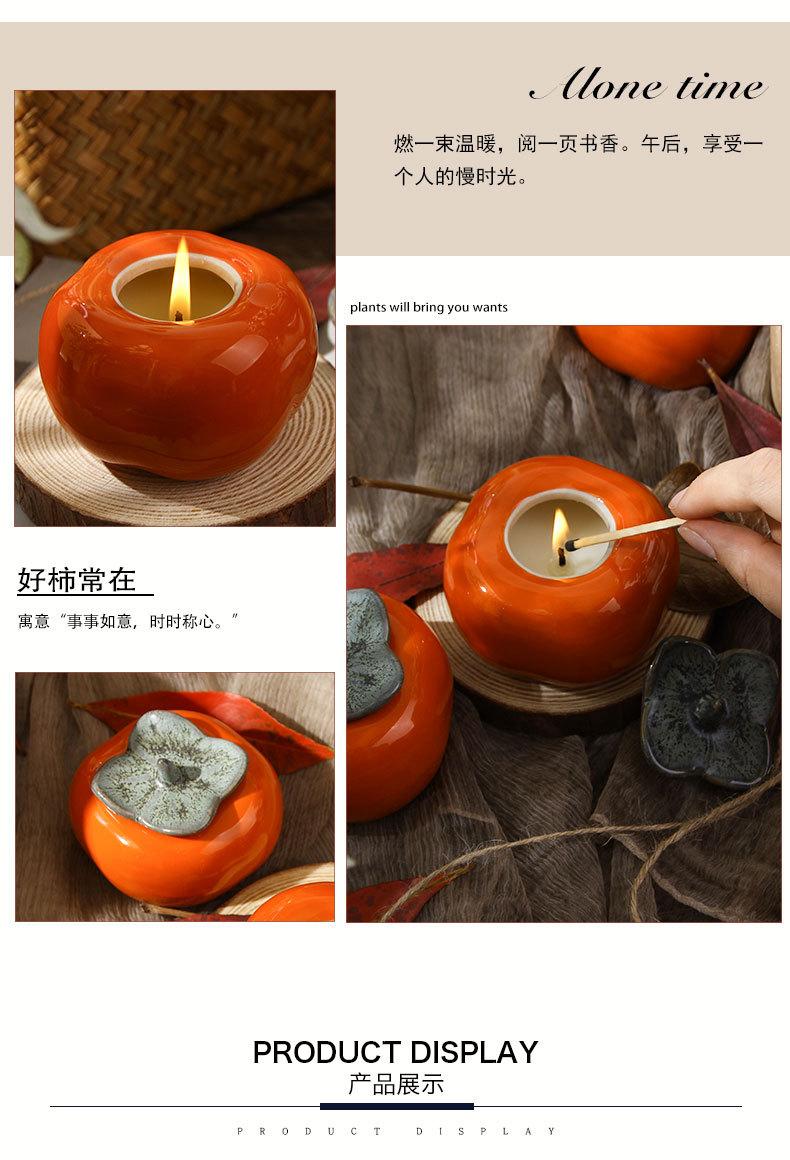 Alone time

燃一束温暖，阅一页书香。午后，享受一个人的慢时光。

plants will bring you wants

好柿常在

寓意“事事如意，时时称心。”

PRODUCT DISPLAY

产品展示

PRODUCT DISPLAY