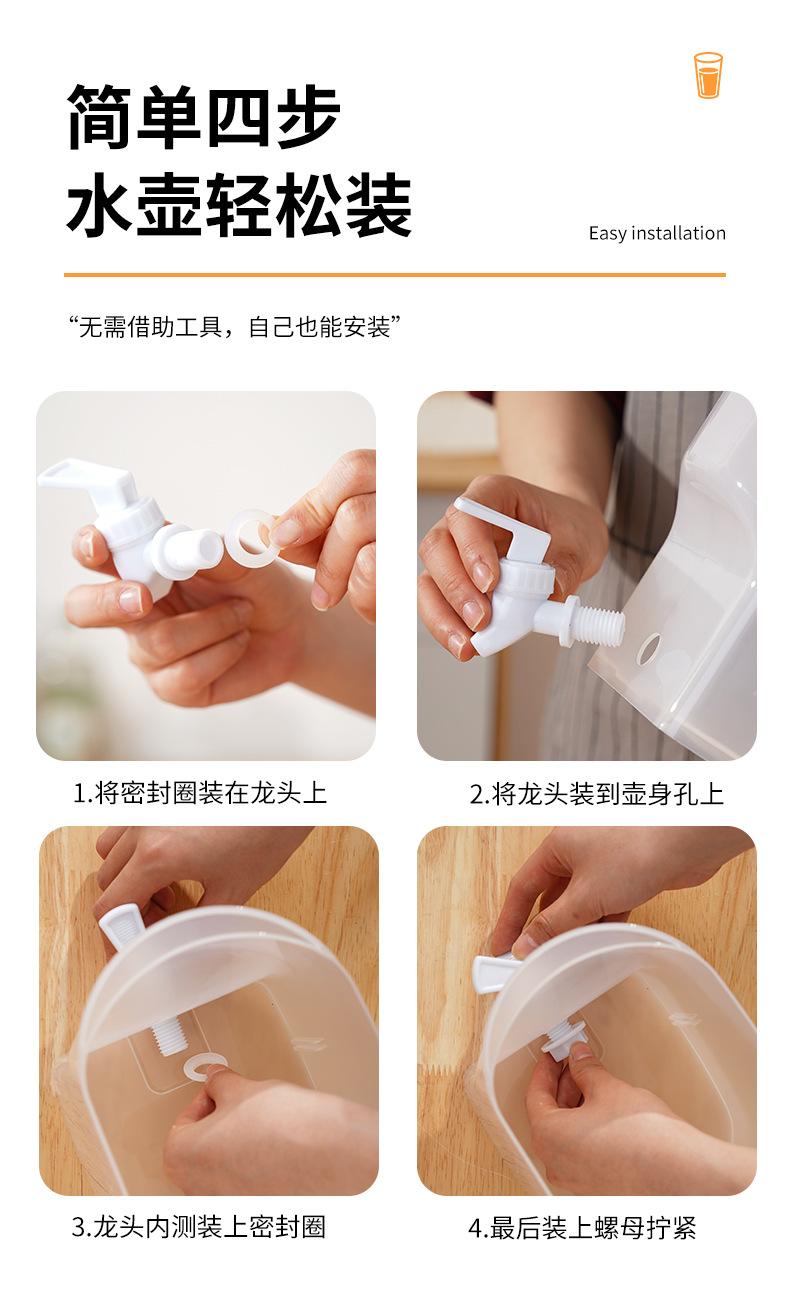 简单四步
水壶轻松装

Easy installation

“无需借助工具，自己也能安装”

1.将密封圈装在龙头上

2.将龙头装到壶身孔上

3.龙头内测装上密封圈

4.最后装上螺母拧紧