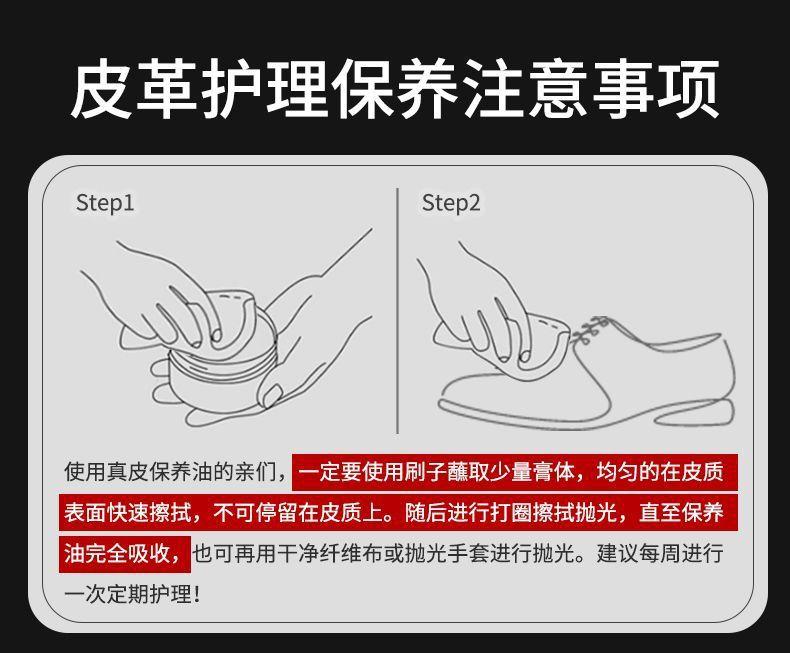 皮革护理保养注意事项

Step1

Step2

使用真皮保养油的亲们，一定要使用刷子蘸取少量膏体，均匀的在皮质表面快速擦拭，不可停留在皮质上。随后进行打圈擦拭抛光，直至保养油完全吸收，也可再用干净纤维布或抛光手套进行抛光。建议每周进行一次定期护理！