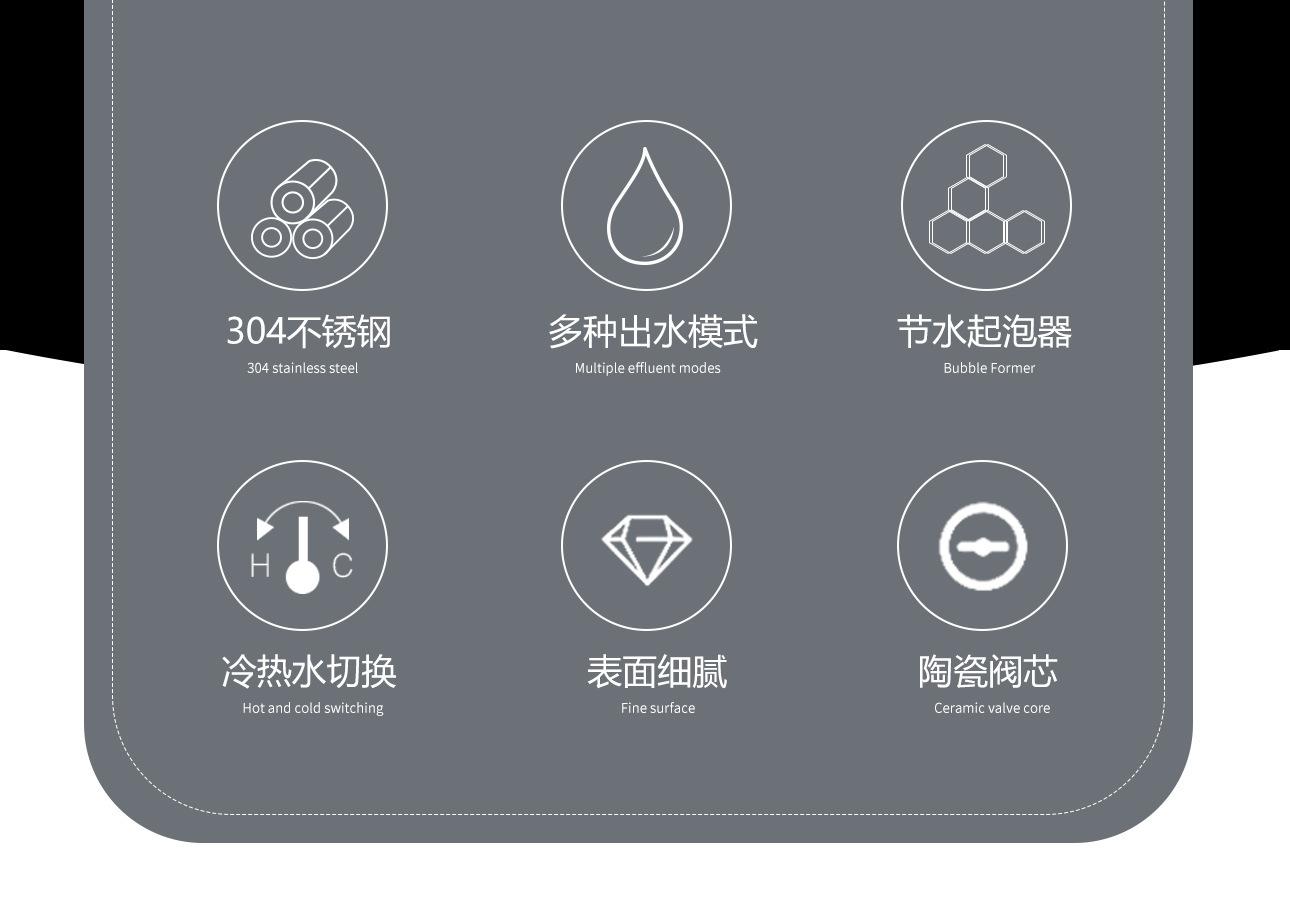 304不锈钢
304 stainless steel

多种出水模式
Multiple effluent modes

节水起泡器
Bubble Former

H
C

冷热水切换
Hot and cold switching

表面细腻
Fine surface

陶瓷阀芯
Ceramic valve core