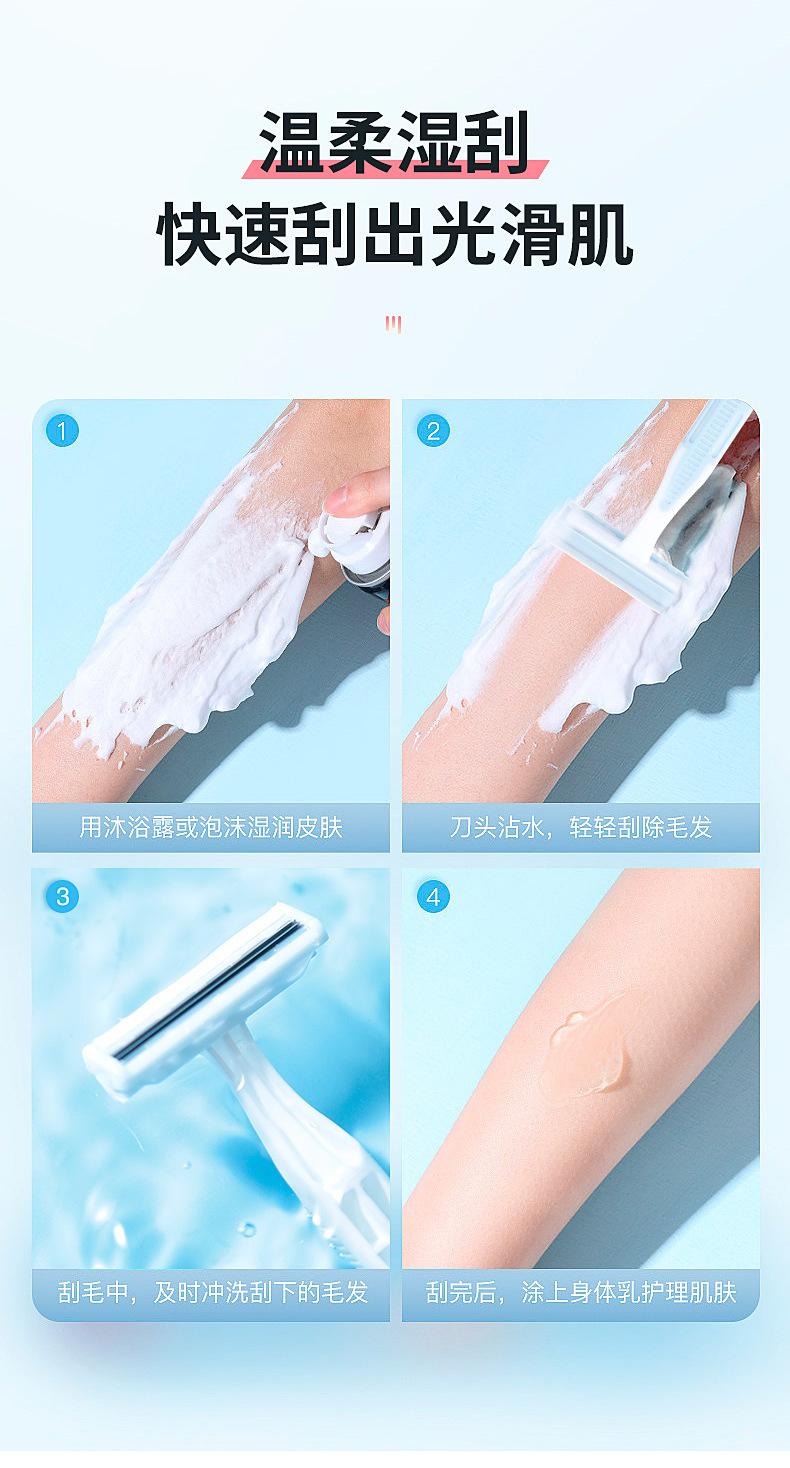 温柔湿刮
快速刮出光滑肌

1
用沐浴露或泡沫湿润皮肤

2
刀头沾水，轻轻刮除毛发

3
刮毛中，及时冲洗刮下的毛发

4
刮完后，涂上身体乳护理肌肤