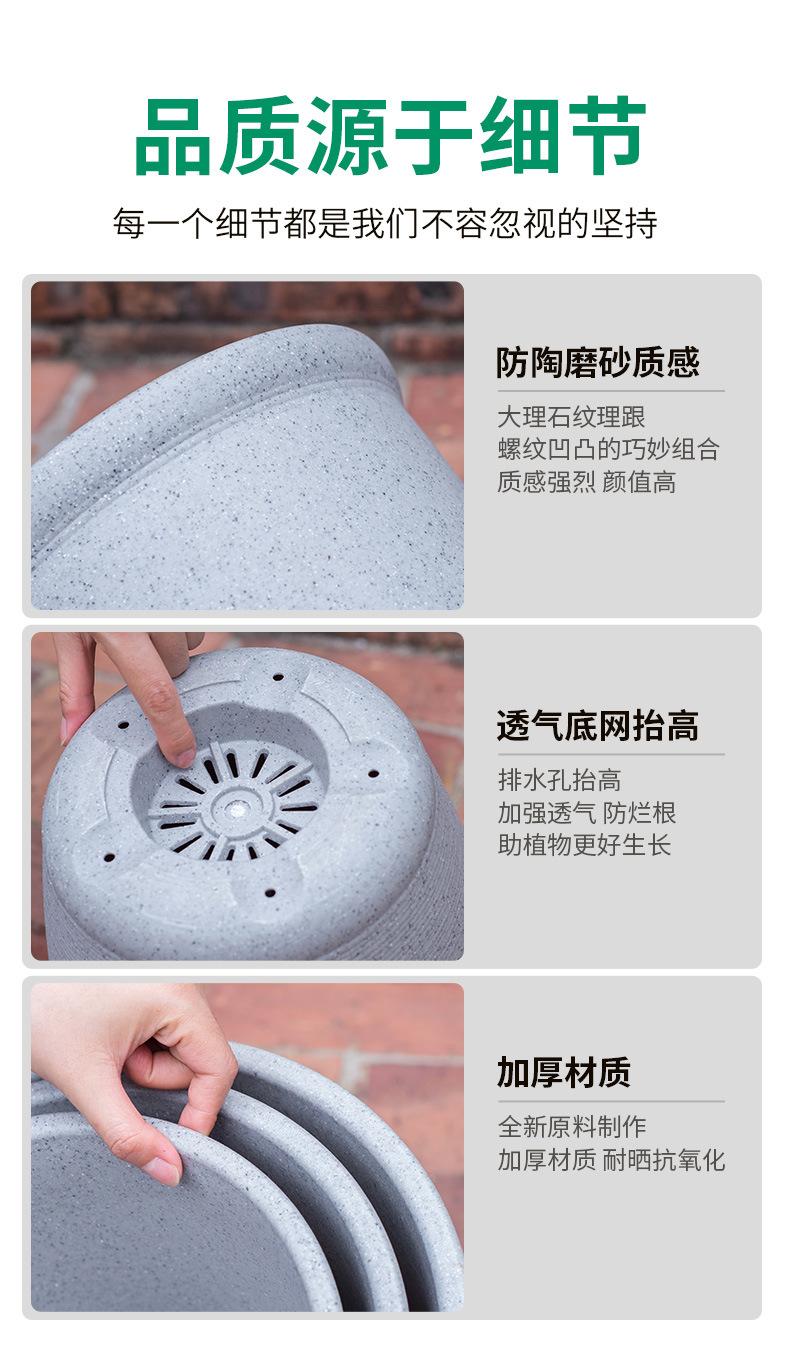 品质源于细节

每一个细节都是我们不容忽视的坚持

防陶磨砂质感

大理石纹理跟
螺纹凹凸的巧妙组合
质感强烈 颜值高

透气底网抬高

排水孔抬高
加强透气 防烂根
助植物更好生长

加厚材质

全新原料制作
加厚材质 耐晒抗氧化