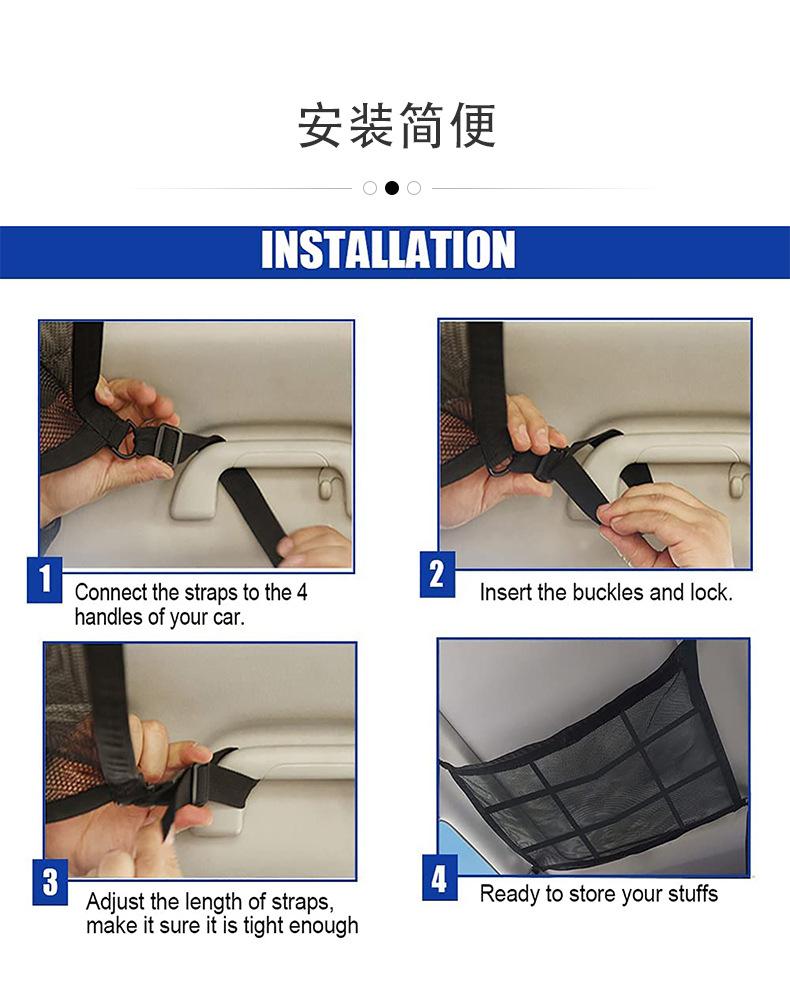 安装简便

INSTALLATION

1 Connect the straps to the 4 handles of your car.

2 Insert the buckles and lock.

3 Adjust the length of straps, make it sure it is tight enough

4 Ready to store your stuffs