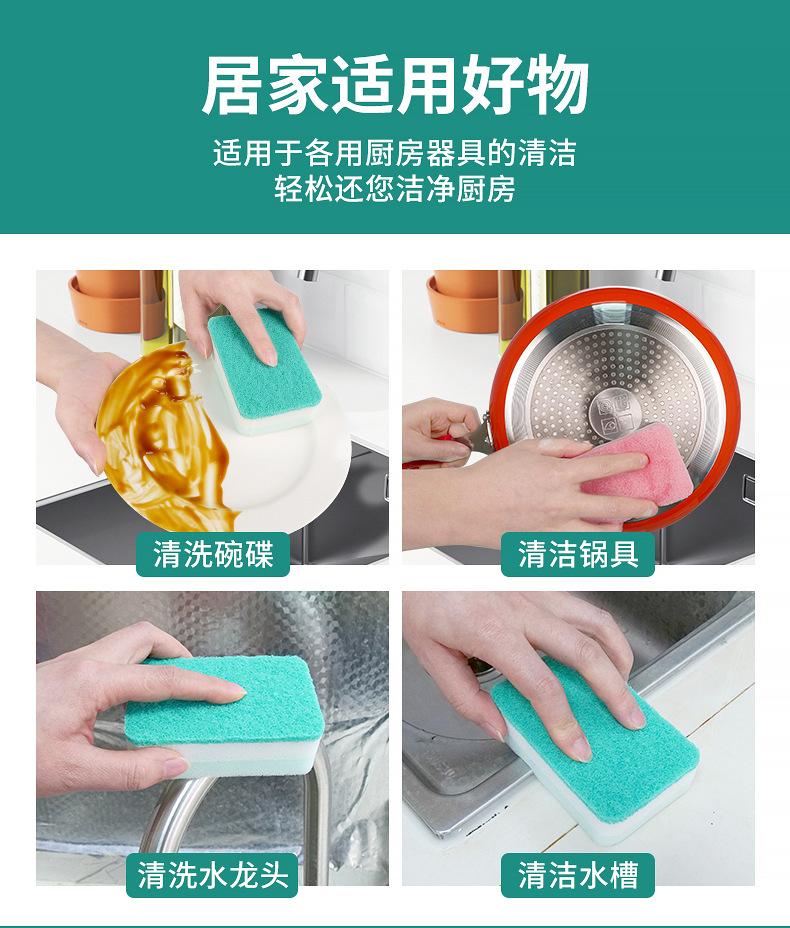 居家适用好物

适用于各用厨房器具的清洁
轻松还您洁净厨房

清洗碗碟

清洁锅具

清洗水龙头

清洁水槽