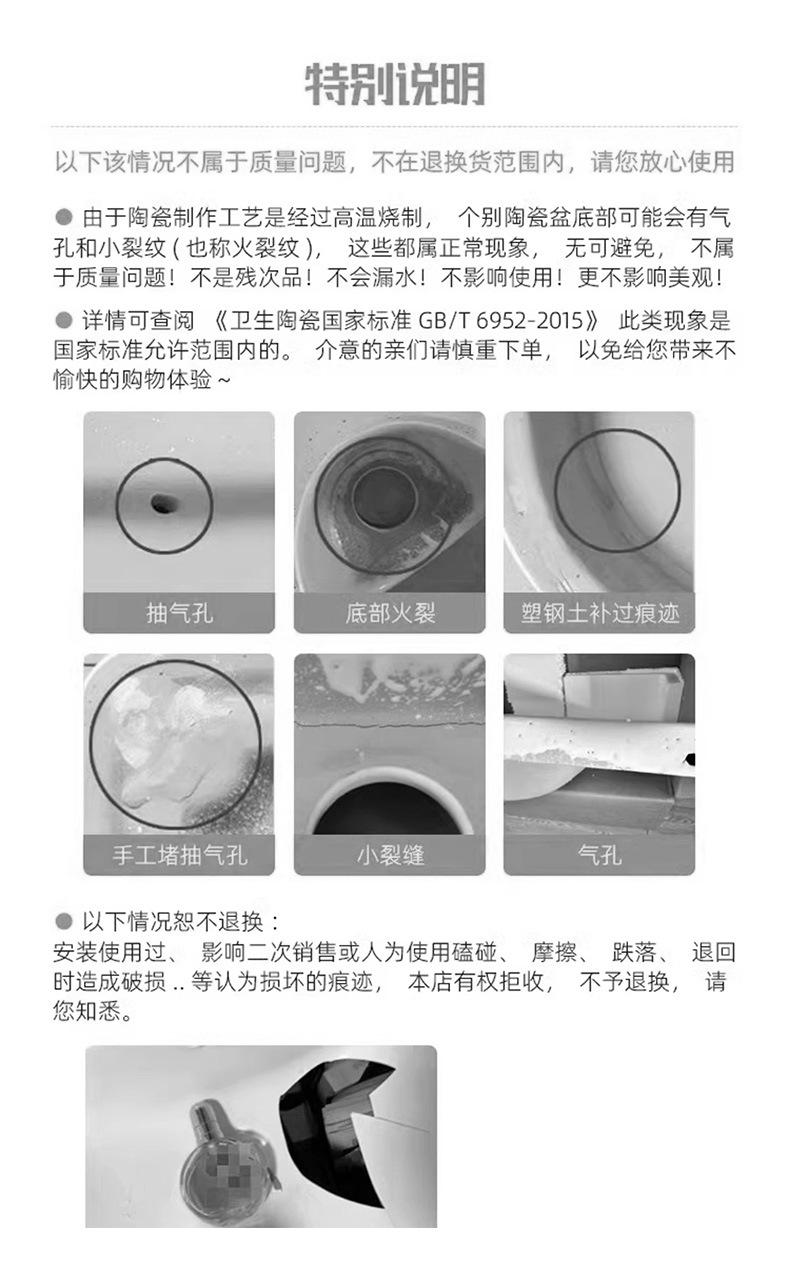 特别说明

以下该情况不属于质量问题，不在退换货范围内，请您放心使用

● 由于陶瓷制作工艺是经过高温烧制， 个别陶瓷盆底部可能会有气孔和小裂纹（也称火裂纹）， 这些都属正常现象， 无可避免， 不属于质量问题！不是残次品！不会漏水！不影响使用！更不影响美观！

● 详情可查阅 《卫生陶瓷国家标准 GB/T 6952-2015》 此类现象是国家标准允许范围内的。 介意的亲们请慎重下单， 以免给您带来不愉快的购物体验 ~

抽气孔

底部火裂

塑钢土补过痕迹

手工堵抽气孔

小裂缝

气孔

● 以下情况恕不退换：
安装使用过、 影响二次销售或人为使用磕碰、 摩擦、 跌落、 退回时造成破损 .. 等认为损坏的痕迹， 本店有权拒收， 不予退换， 请您知悉。