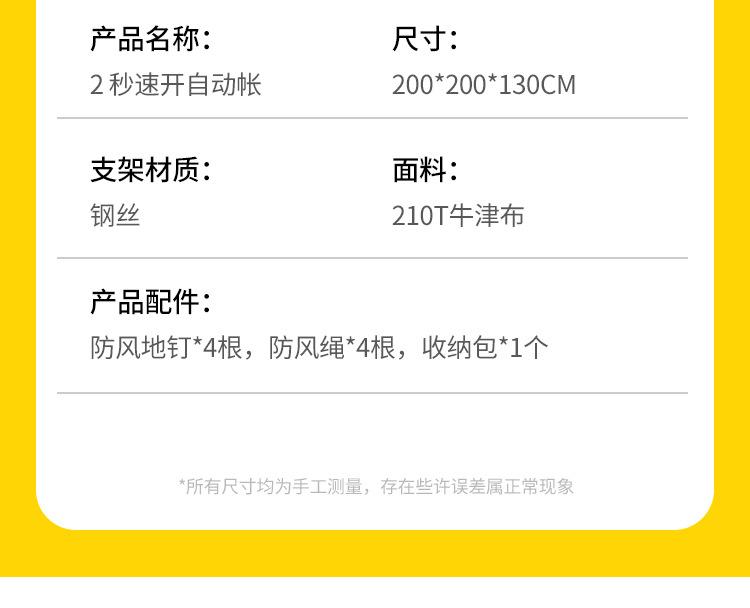 产品名称：
2 秒速开自动帐

尺寸：
200*200*130CM

支架材质：
钢丝

面料：
210T牛津布

产品配件：
防风地钉*4根，防风绳*4根，收纳包*1个

*所有尺寸均为手工测量，存在些许误差属正常现象