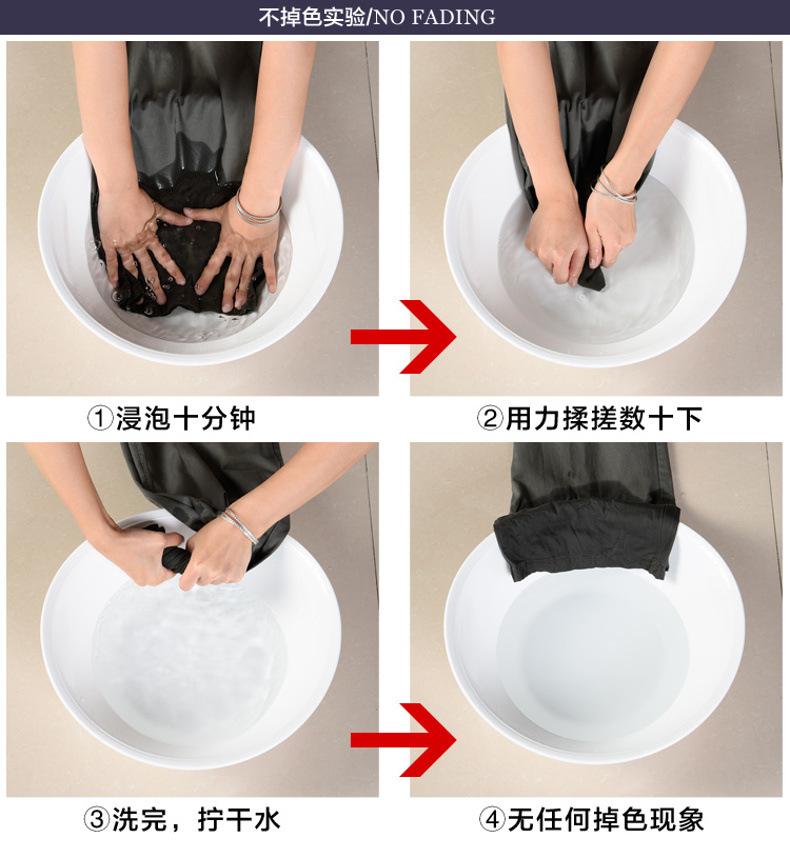 不掉色实验/NO FADING

①浸泡十分钟

②用力揉搓数十下

③洗完，拧干水

④无任何掉色现象