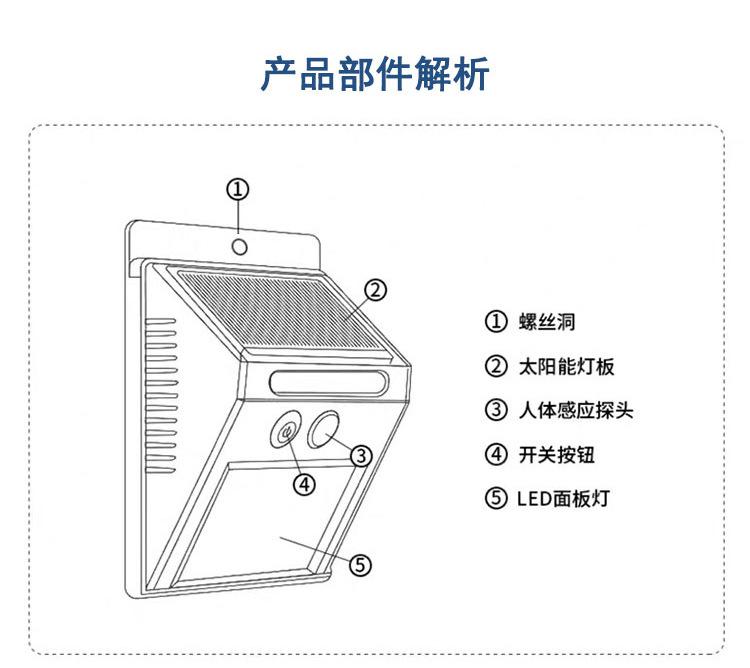 产品部件解析

①

②

③

④

⑤

① 螺丝洞
② 太阳能灯板
③ 人体感应探头
④ 开关按钮
⑤ LED面板灯