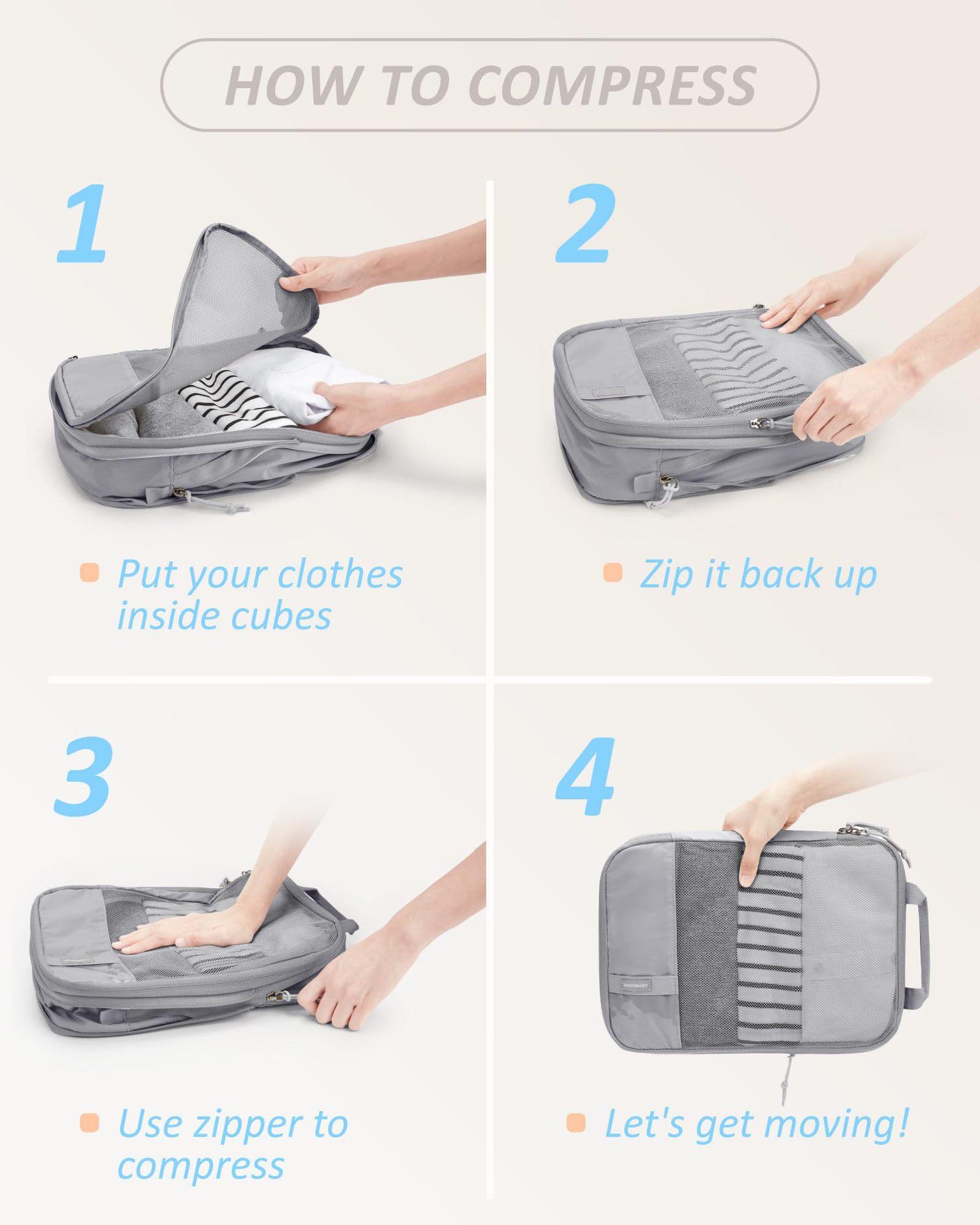 HOW TO COMPRESS

1

Put your clothes inside cubes

2

Zip it back up

3

Use zipper to compress

4

BAGSMART

Let's get moving!