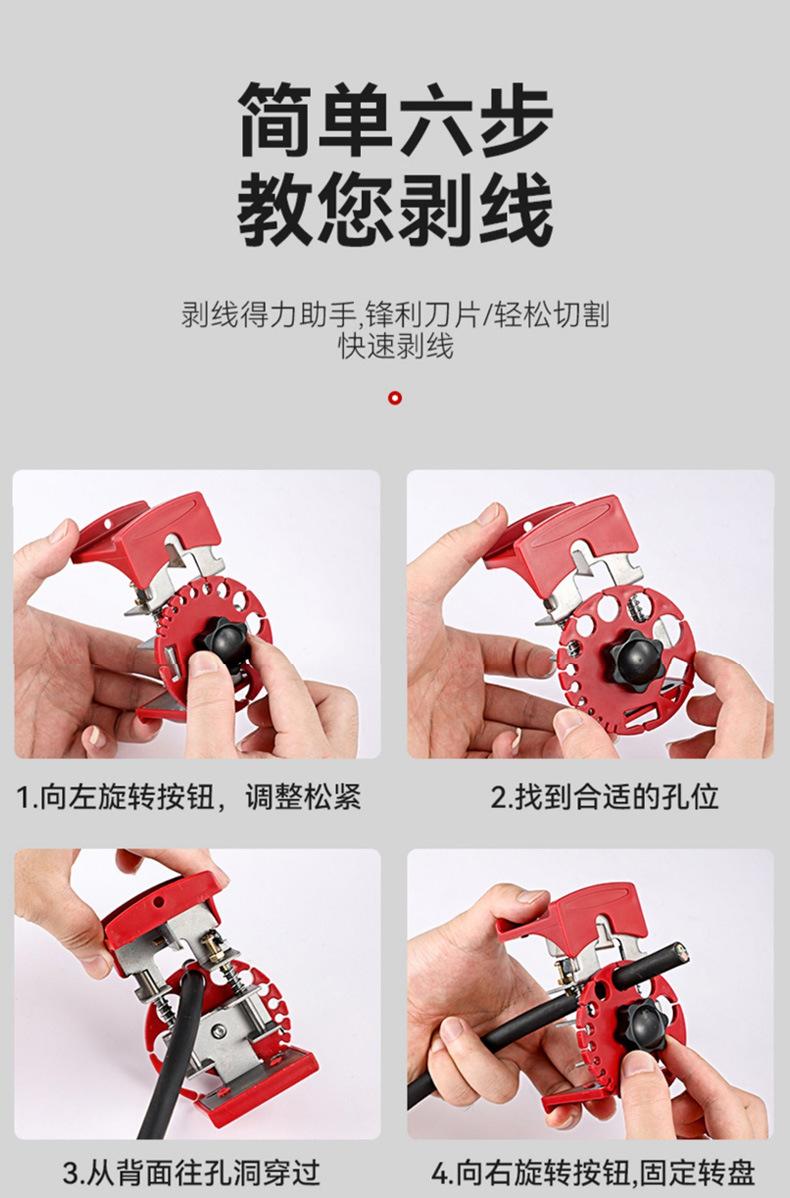 简单六步
教您剥线

剥线得力助手,锋利刀片/轻松切割
快速剥线

1.向左旋转按钮，调整松紧

2.找到合适的孔位

3.从背面往孔洞穿过

4.向右旋转按钮,固定转盘