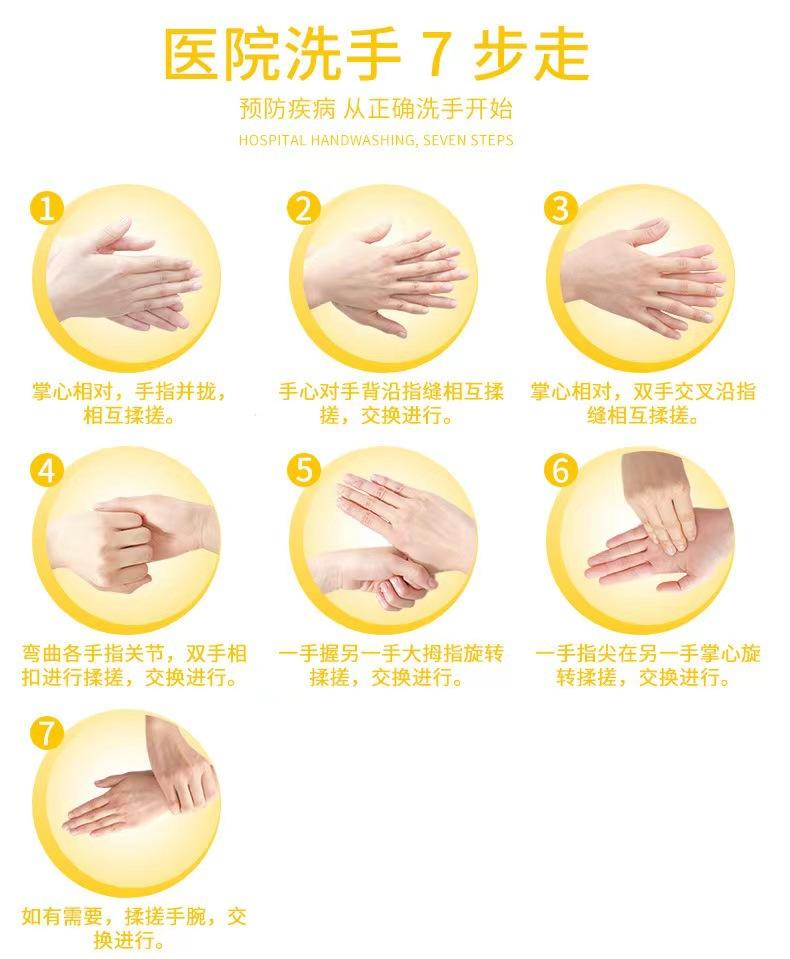 医院洗手 7 步走

预防疾病 从正确洗手开始

HOSPITAL HANDWASHING, SEVEN STEPS

1

掌心相对，手指并拢，相互揉搓。

2

手心对手背沿指缝相互揉搓，交换进行。

3

掌心相对，双手交叉沿指缝相互揉搓。

4

弯曲各手指关节，双手相扣进行揉搓，交换进行。

5

一手握另一手大拇指旋转揉搓，交换进行。

6

一手指尖在另一手掌心旋转揉搓，交换进行。

7

如有需要，揉搓手腕，交换进行。