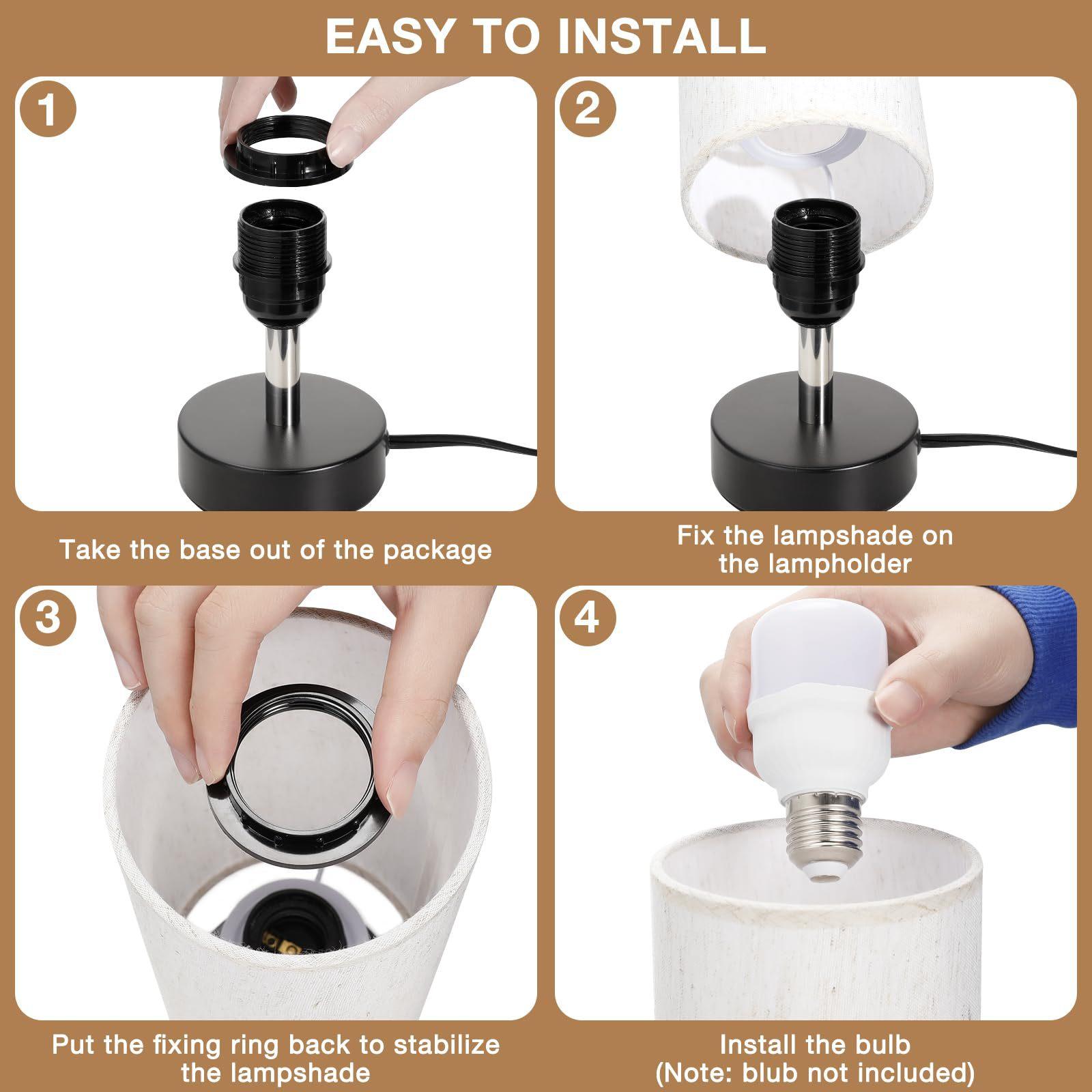 EASY TO INSTALL

1

Take the base out of the package

2

Fix the lampshade on the lampholder

3

Put the fixing ring back to stabilize the lampshade

4

Install the bulb
(Note: blub not included)