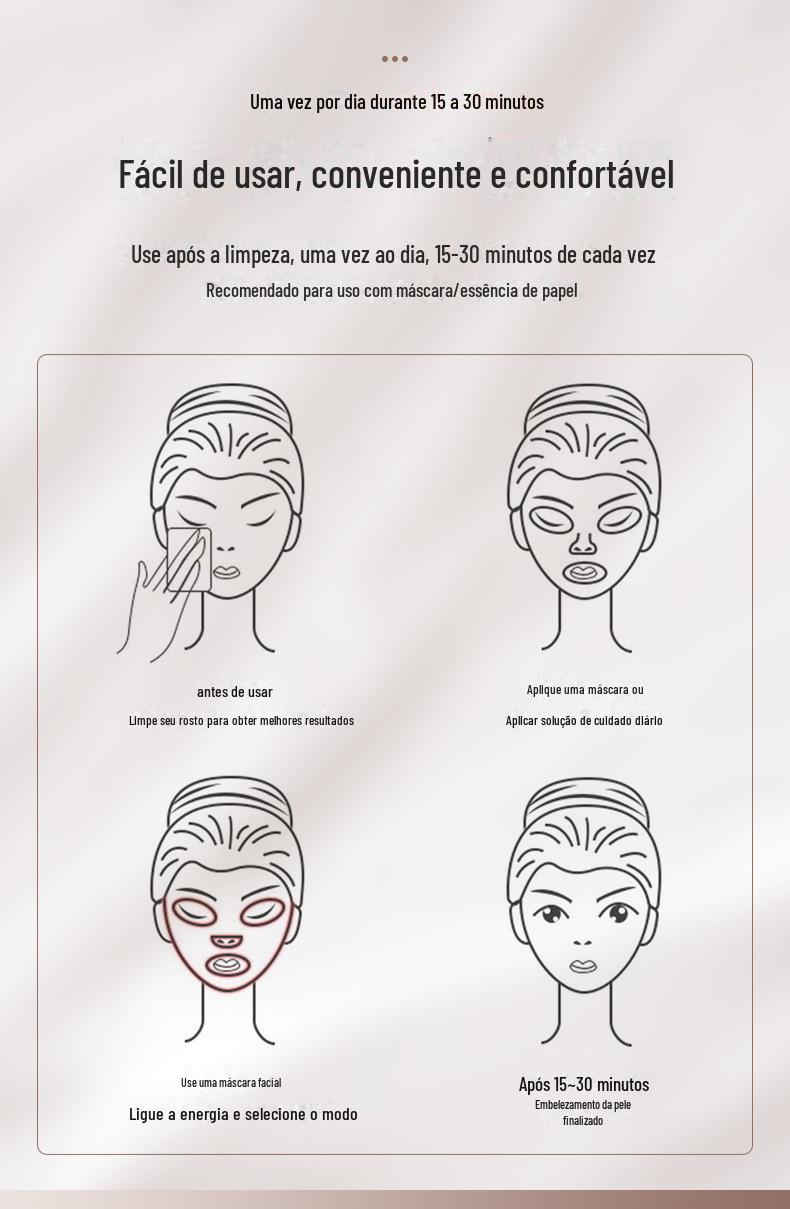 Uma vez por dia durante 15 a 30 minutos

Fácil de usar, conveniente e confortável

Use após a limpeza, uma vez ao dia, 15-30 minutos de cada vez

Recomendado para uso com máscara/essência de papel

antes de usar

Limpe seu rosto para obter melhores resultados

Aplique uma máscara ou

Aplicar solução de cuidado diário

Use uma máscara facial

Ligue a energia e selecione o modo

Após 15~30 minutos

Embelezamento da pele finalizado